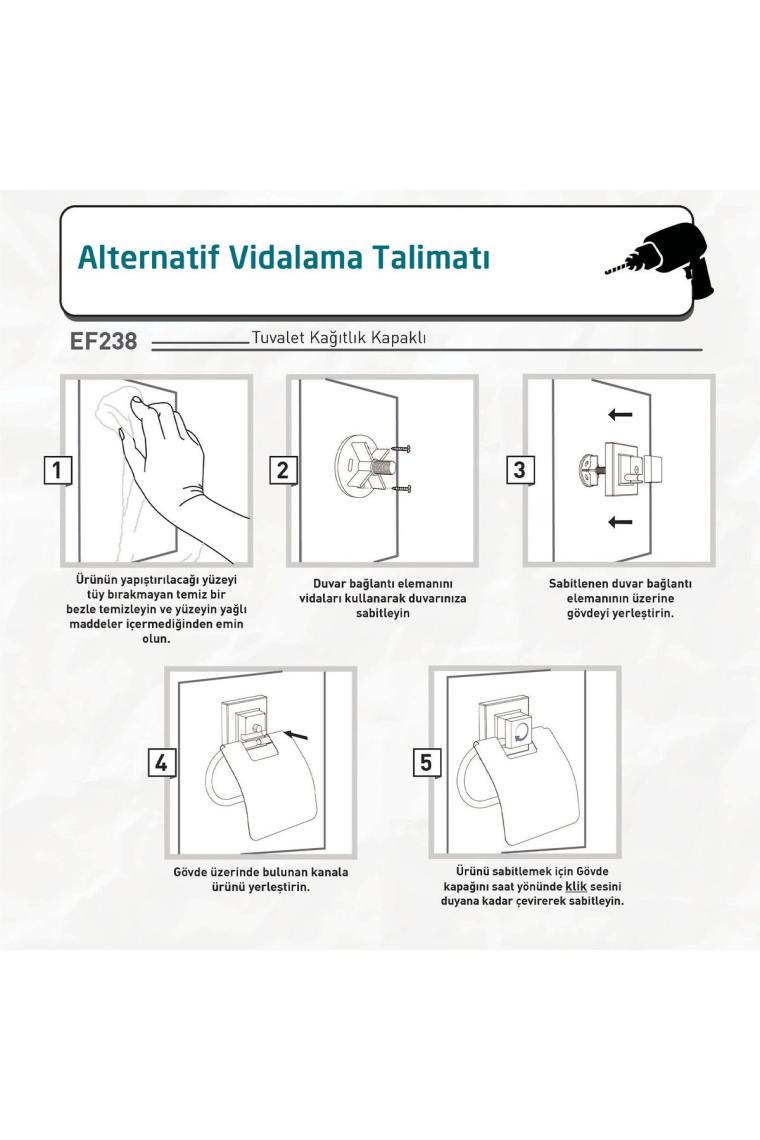 Alternatif Vidalama Talimatı

EF238 Tuvalet Kağıtlık Kapaklı

1

Ürünün yapıştırılacağı yüzeyi tüy bırakmayan temiz bir bezle temizleyin ve yüzeyin yağlı maddeler içermediğinden emin olun.

2

Duvar bağlantı elemanını vidaları kullanarak duvarınıza sabitleyin

3

Sabitlenen duvar bağlantı elemanının üzerine gövdeyi yerleştirin.

4

Gövde üzerinde bulunan kanala ürünü yerleştirin.

5

Ürünü sabitlemek için Gövde kapağını saat yönünde klik sesini duyana kadar çevirerek sabitleyin.