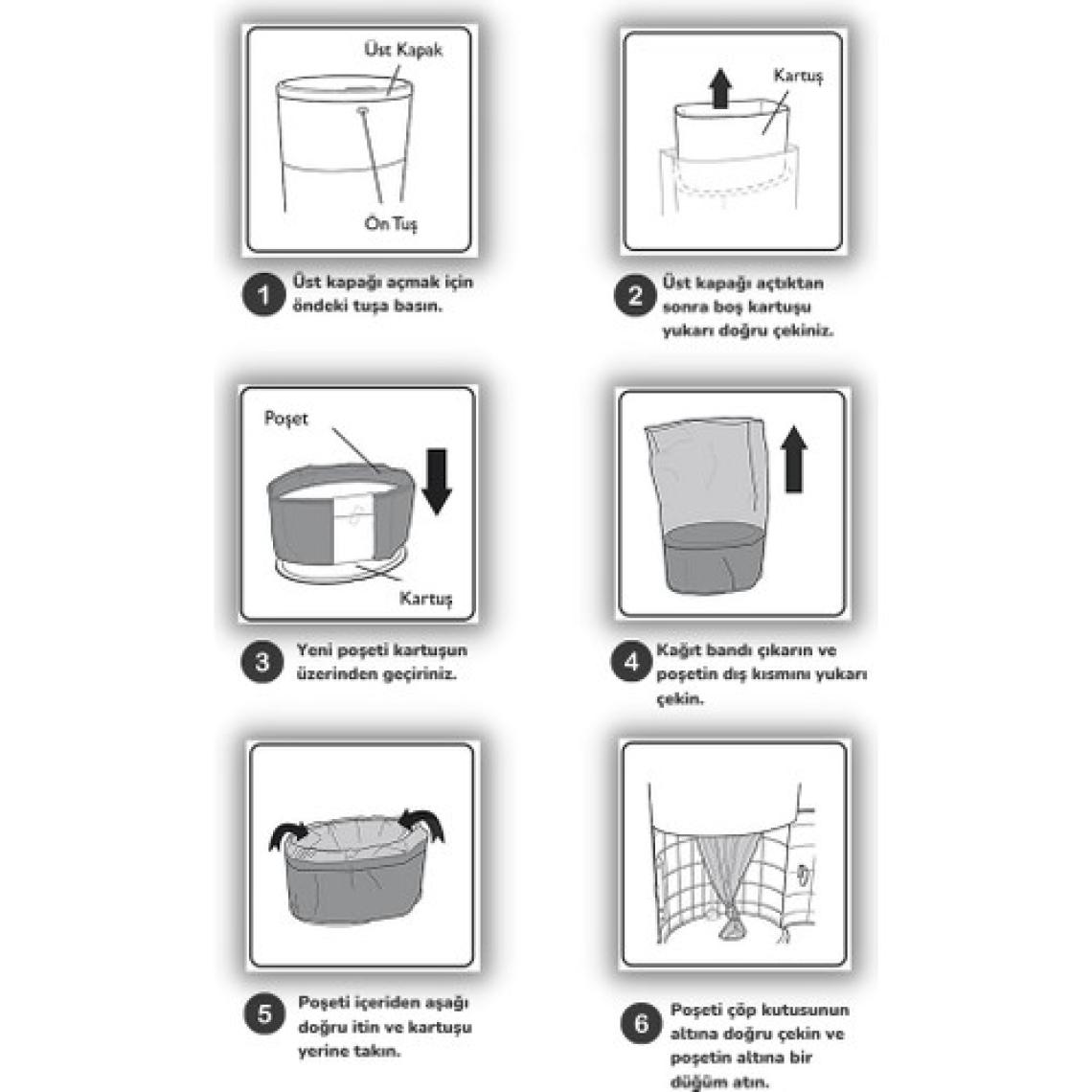 Üst Kapak

Ön Tuş

1 Üst kapağı açmak için öndeki tuşa basın.

Kartuş

2 Üst kapağı açtıktan sonra boş kartuşu yukarı doğru çekiniz.

Poşet

Kartuş

3 Yeni poşeti kartuşun üzerinden geçiriniz.

4 Kağıt bandı çıkarın ve poşetin dış kısmını yukarı çekin.

5 Poşeti içeriden aşağı doğru itin ve kartuşu yerine takın.

6 Poşeti çöp kutusunun altına doğru çekin ve poşetin altına bir düğüm atın.