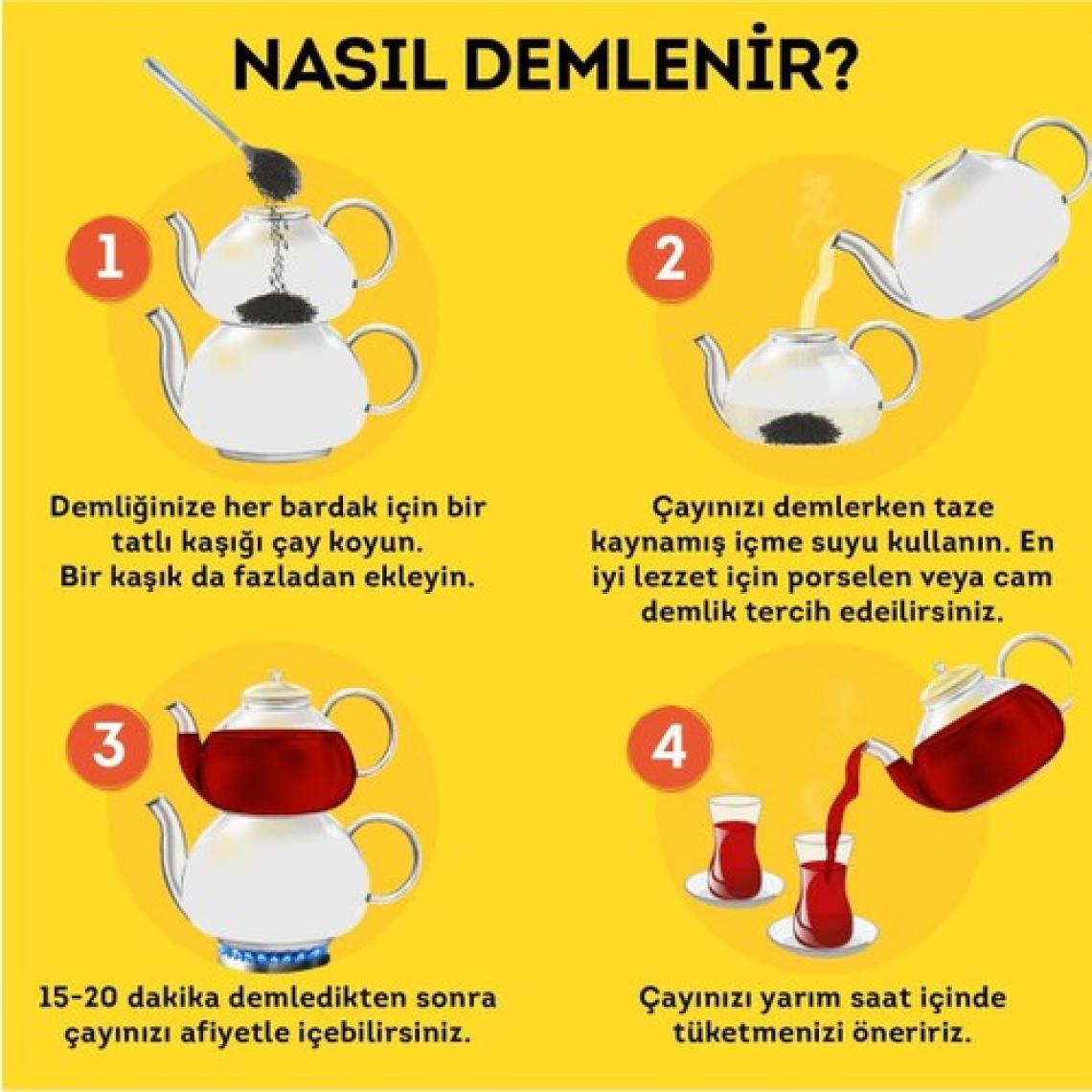 NASIL DEMLENİR?

1

Demliğinize her bardak için bir tatlı kaşığı çay koyun. Bir kaşık da fazladan ekleyin.

2

Çayınızı demlerken taze kaynamış içme suyu kullanın. En iyi lezzet için porselen veya cam demlik tercih edeilirsiniz.

3

15-20 dakika demledikten sonra çayınızı afiyetle içebilirsiniz.

4

Çayınızı yarım saat içinde tüketmenizi öneririz.