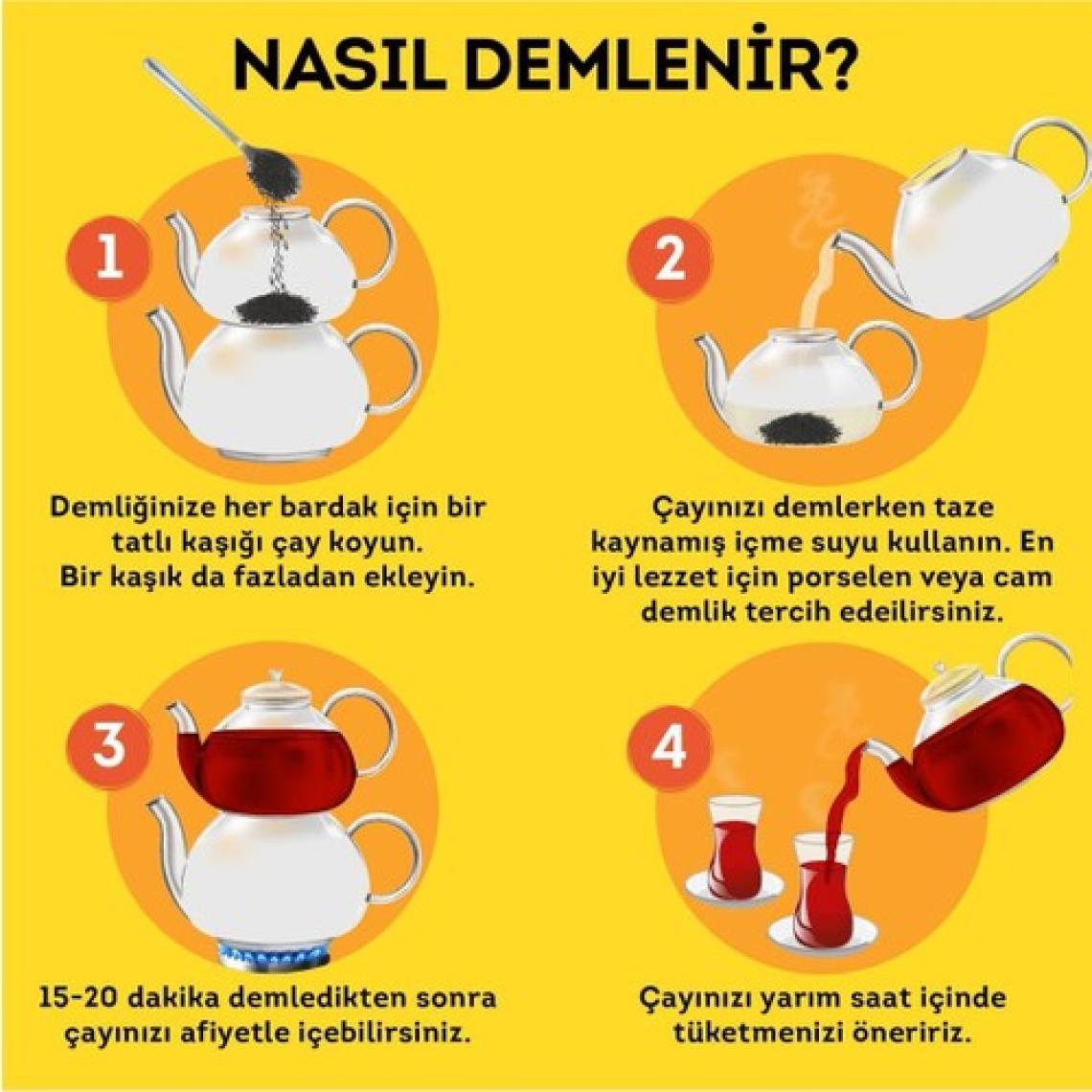 NASIL DEMLENİR?

1

Demliğinize her bardak için bir tatlı kaşığı çay koyun. Bir kaşık da fazladan ekleyin.

2

Çayınızı demlerken taze kaynamış içme suyu kullanın. En iyi lezzet için porselen veya cam demlik tercih edeilirsiniz.

3

15-20 dakika demledikten sonra çayınızı afiyetle içebilirsiniz.

4

Çayınızı yarım saat içinde tüketmenizi öneririz.