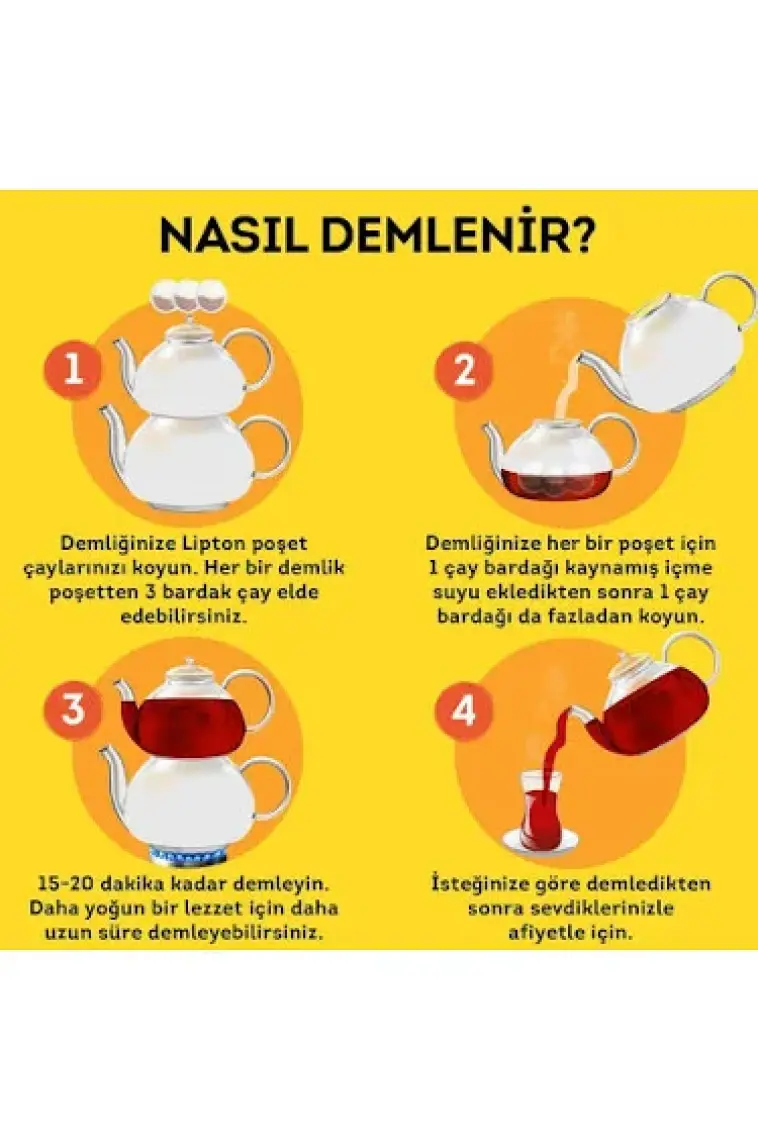 NASIL DEMLENİR?

1

Demliğinize Lipton poşet çaylarınızı koyun. Her bir demlik poşetten 3 bardak çay elde edebilirsiniz.

2

Demliğinize her bir poşet için 1 çay bardağı kaynamış içme suyu ekledikten sonra 1 çay bardağı da fazladan koyun.

3

15-20 dakika kadar demleyin. Daha yoğun bir lezzet için daha uzun süre demleyebilirsiniz.

4

İsteğinize göre demledikten sonra sevdiklerinizle afiyetle için.