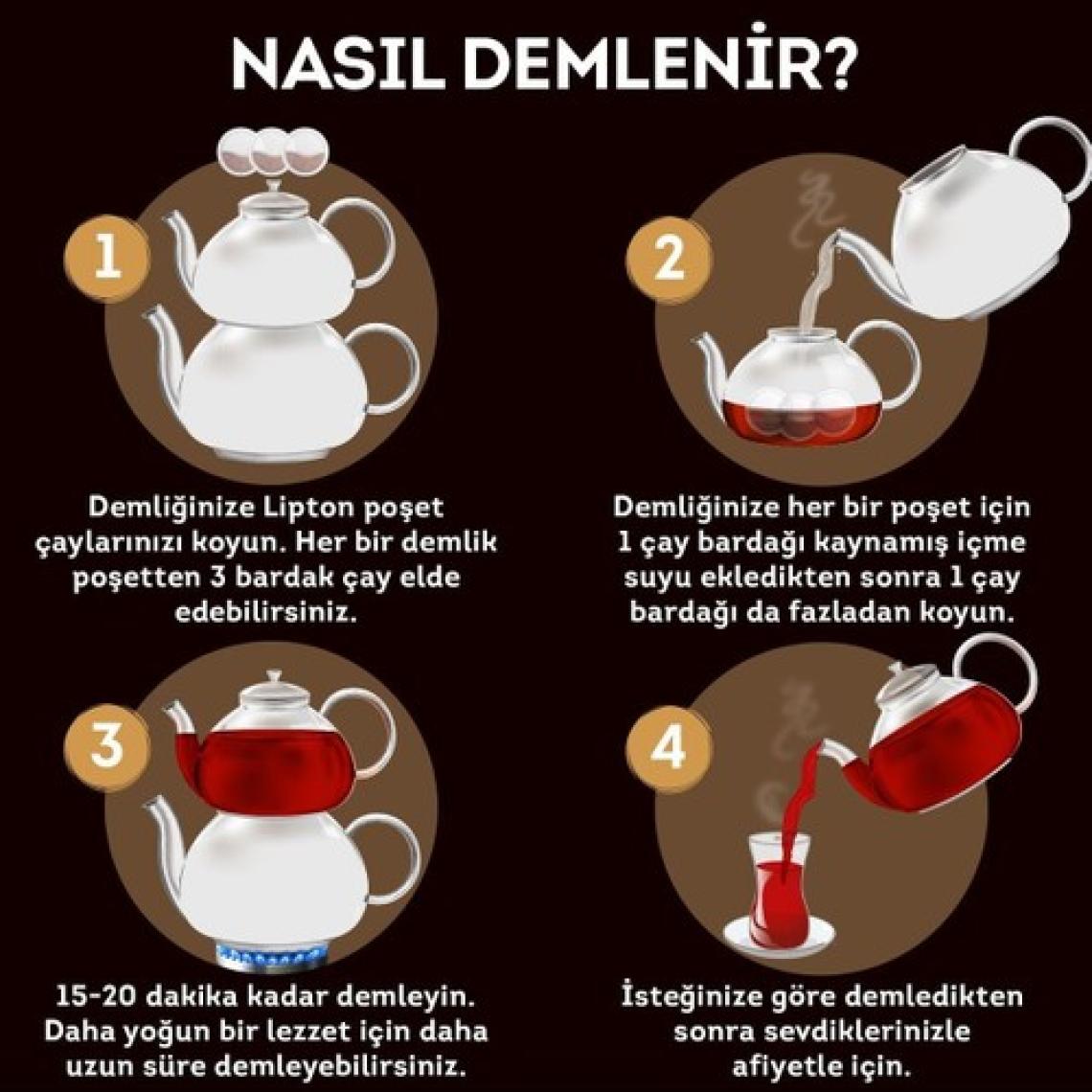 NASIL DEMLENİR?

1

Demliğinize Lipton poşet çaylarınızı koyun. Her bir demlik poşetten 3 bardak çay elde edebilirsiniz.

2

Demliğinize her bir poşet için 1 çay bardağı kaynamış içme suyu ekledikten sonra 1 çay bardağı da fazladan koyun.

3

15-20 dakika kadar demleyin. Daha yoğun bir lezzet için daha uzun süre demleyebilirsiniz.

4

İsteğinize göre demledikten sonra sevdiklerinizle afiyetle için.