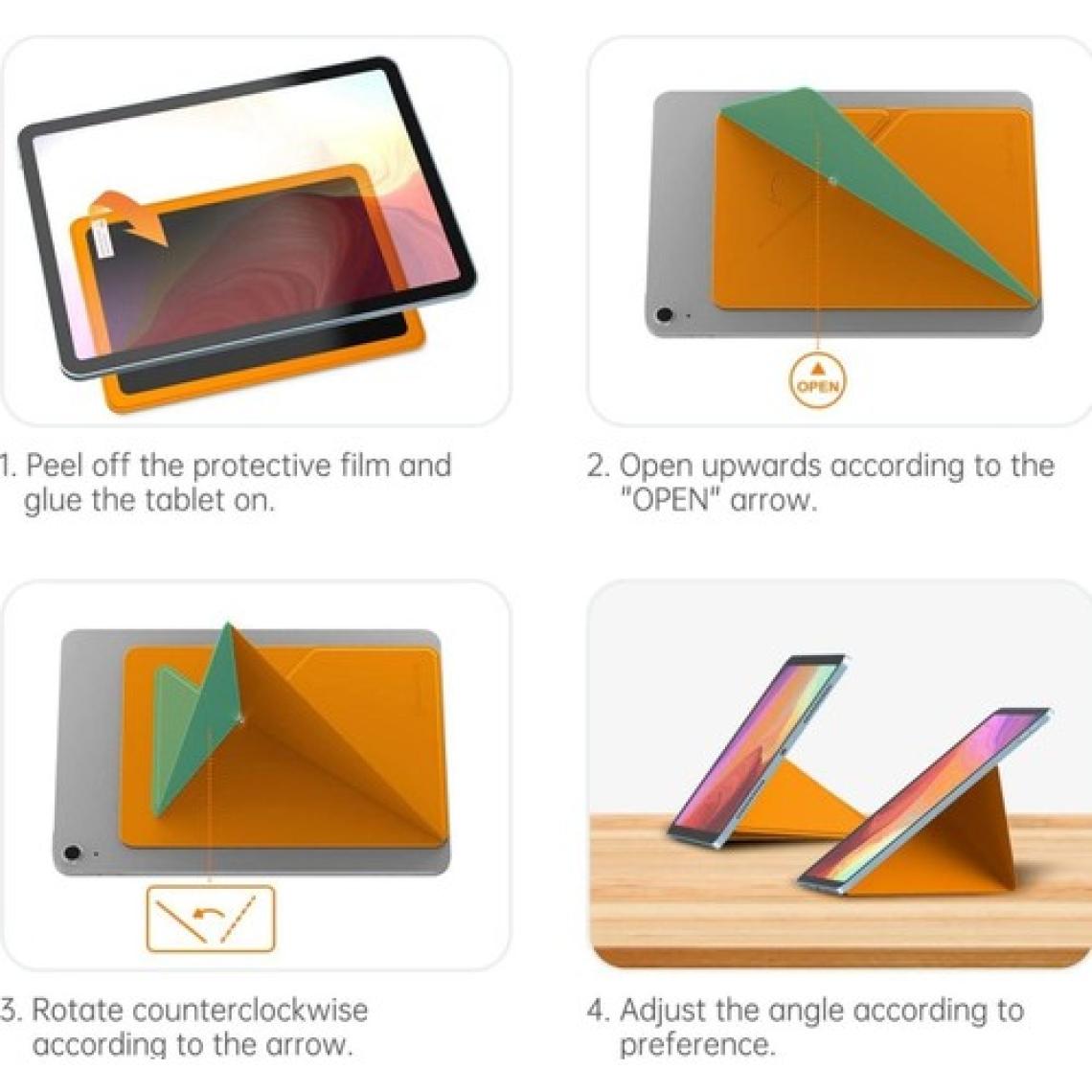 OPEN

1. Peel off the protective film and glue the tablet on.

2. Open upwards according to the "OPEN" arrow.

3. Rotate counterclockwise according to the arrow.

4. Adjust the angle according to preference.