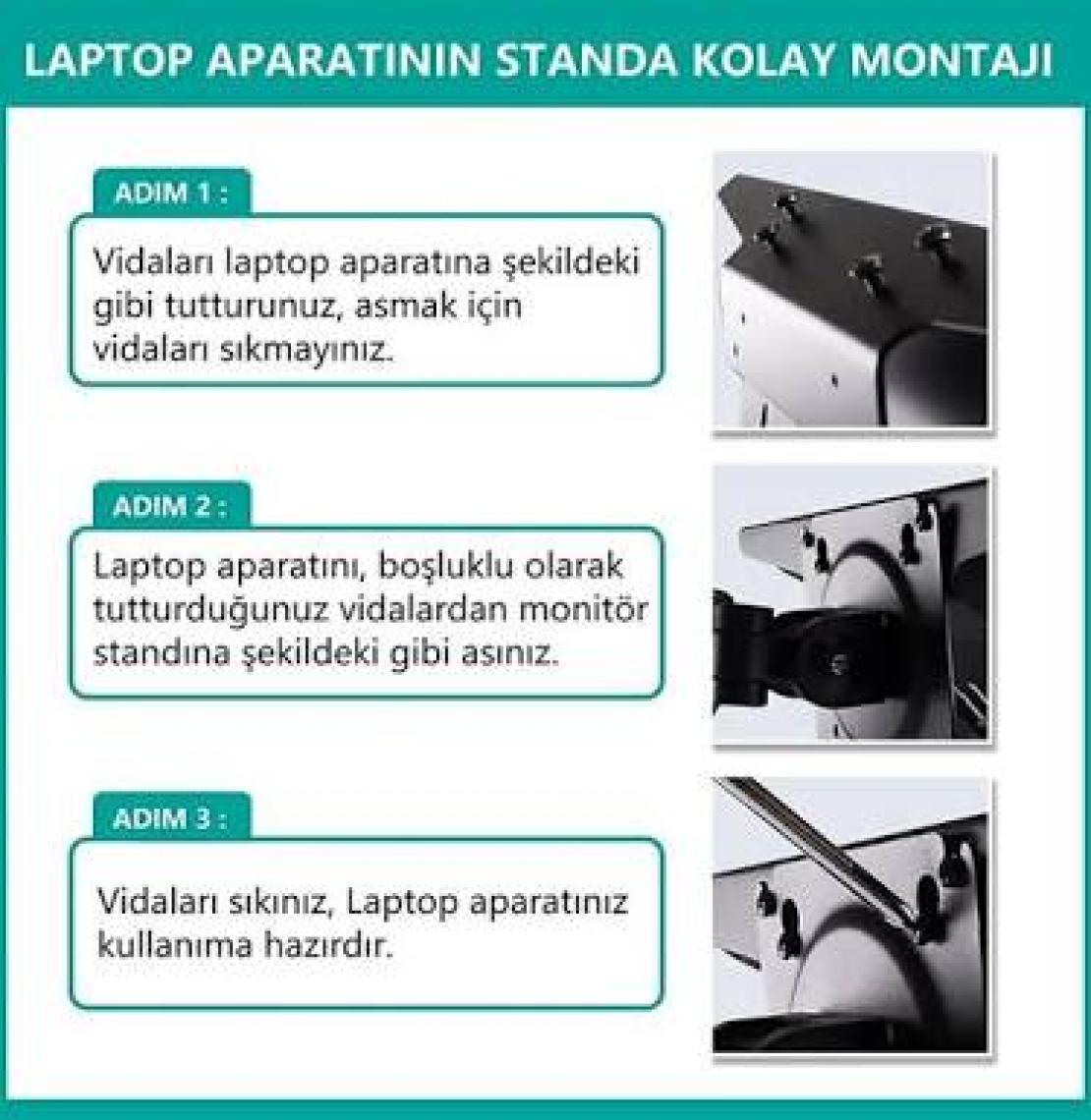 LAPTOP APARATININ STANDA KOLAY MONTAJI

ADIM 1 :

Vidaları laptop aparatına şekildeki gibi tutturunuz, asmak için vidaları sıkmayınız.

ADIM 2 :

Laptop aparatını, boşluklu olarak tutturduğunuz vidalardan monitör standına şekildeki gibi asınız.

ADIM 3 :

Vidaları sıkınız, Laptop aparatınız kullanıma hazırdır.