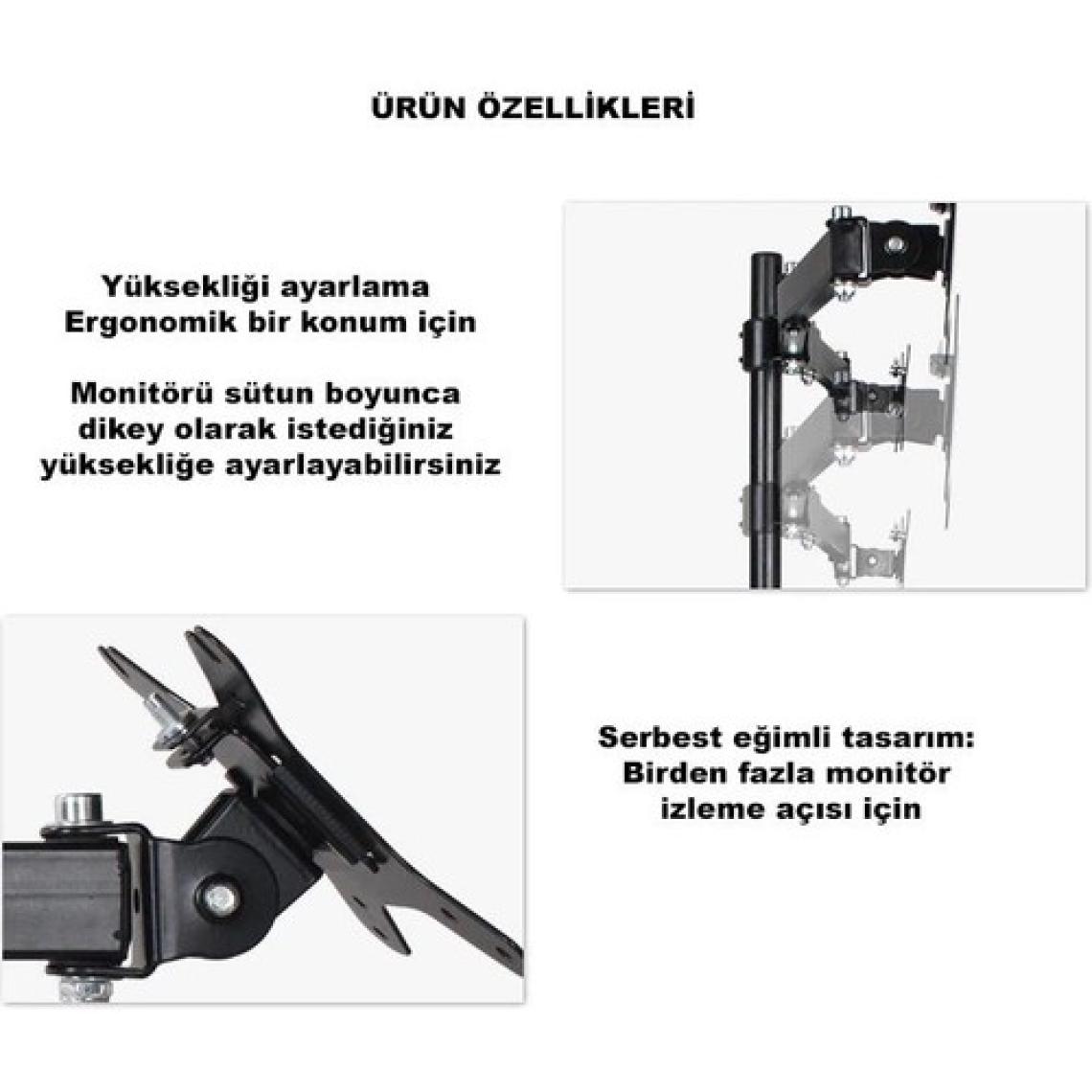 ÜRÜN ÖZELLİKLERİ

Yüksekliği ayarlama
Ergonomik bir konum için

Monitörü sütun boyunca
dikey olarak istediğiniz
yüksekliğe ayarlayabilirsiniz

Serbest eğimli tasarım:
Birden fazla monitör
izleme açısı için