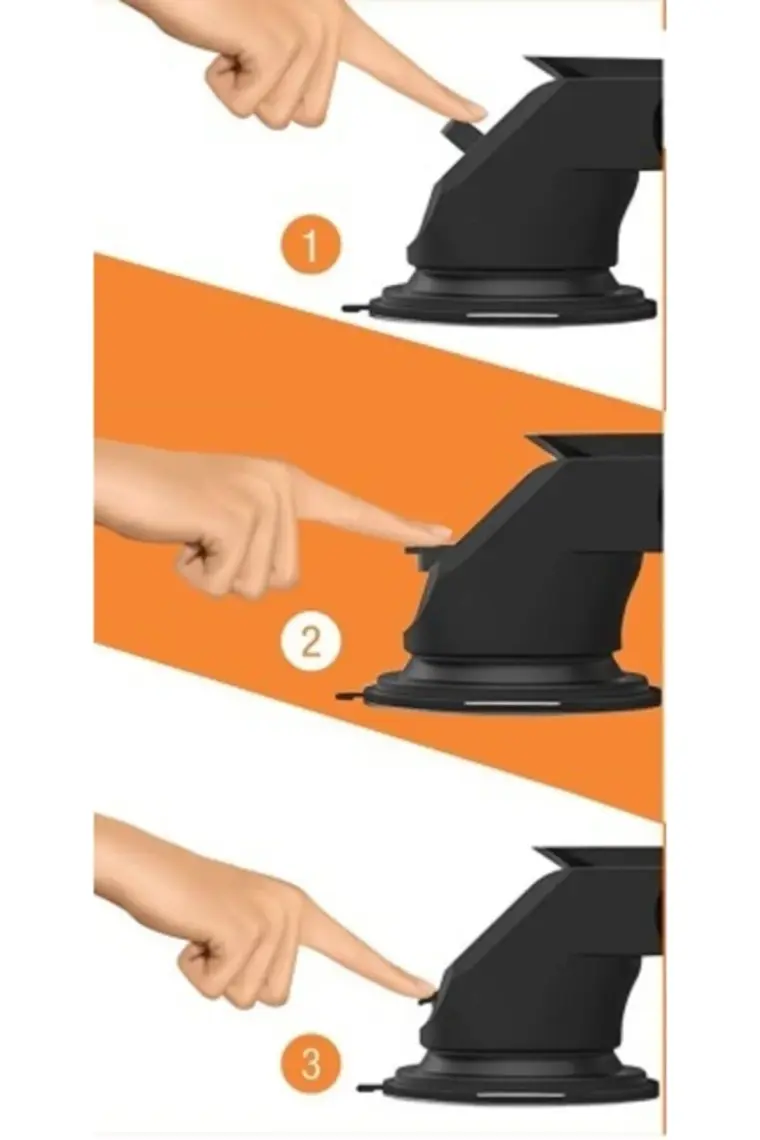 1

2

3