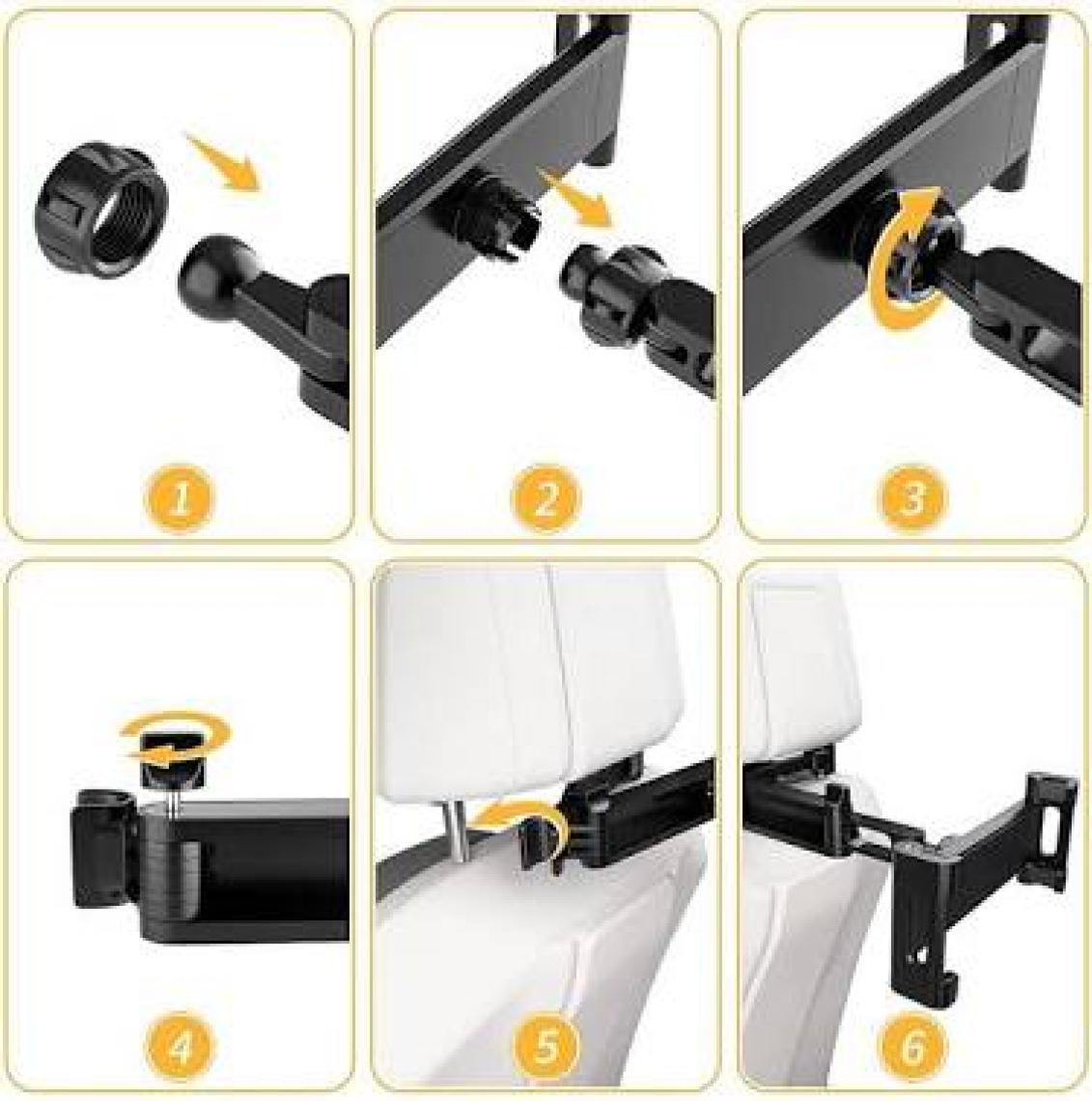 1

2

3

4

5

6