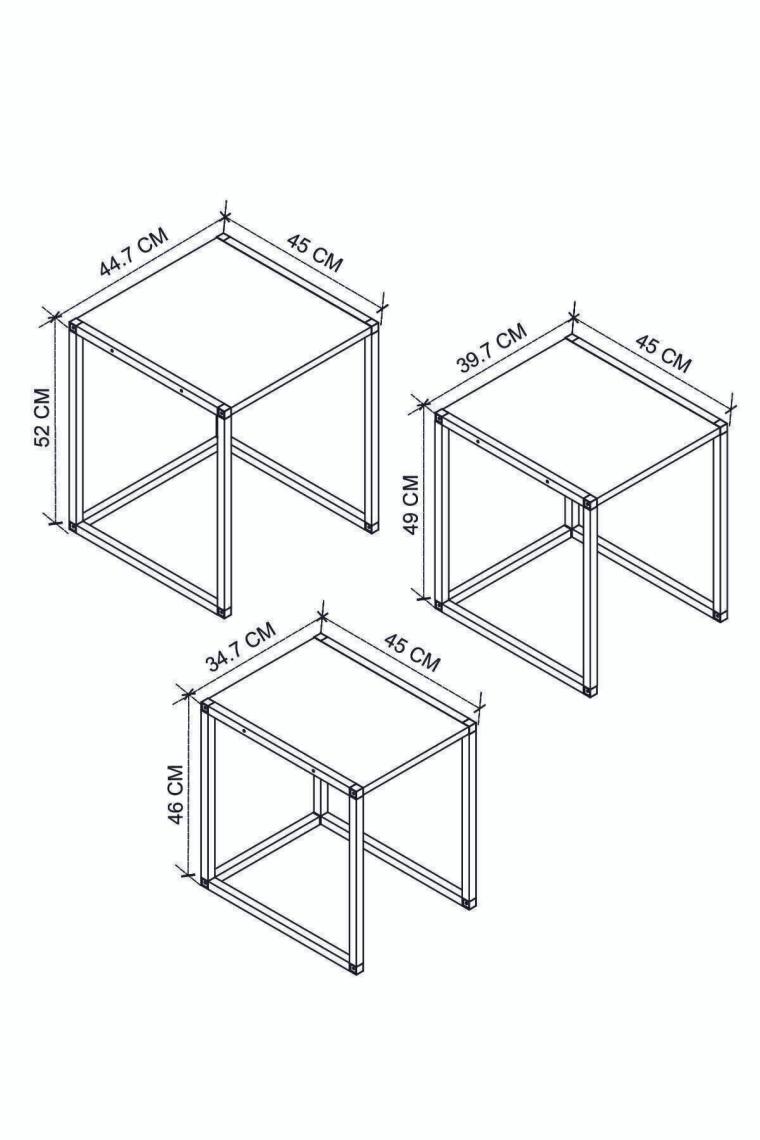 44.7 CM
45 CM
52 CM
39.7 CM
45 CM
49 CM
34.7 CM
45 CM
46 CM