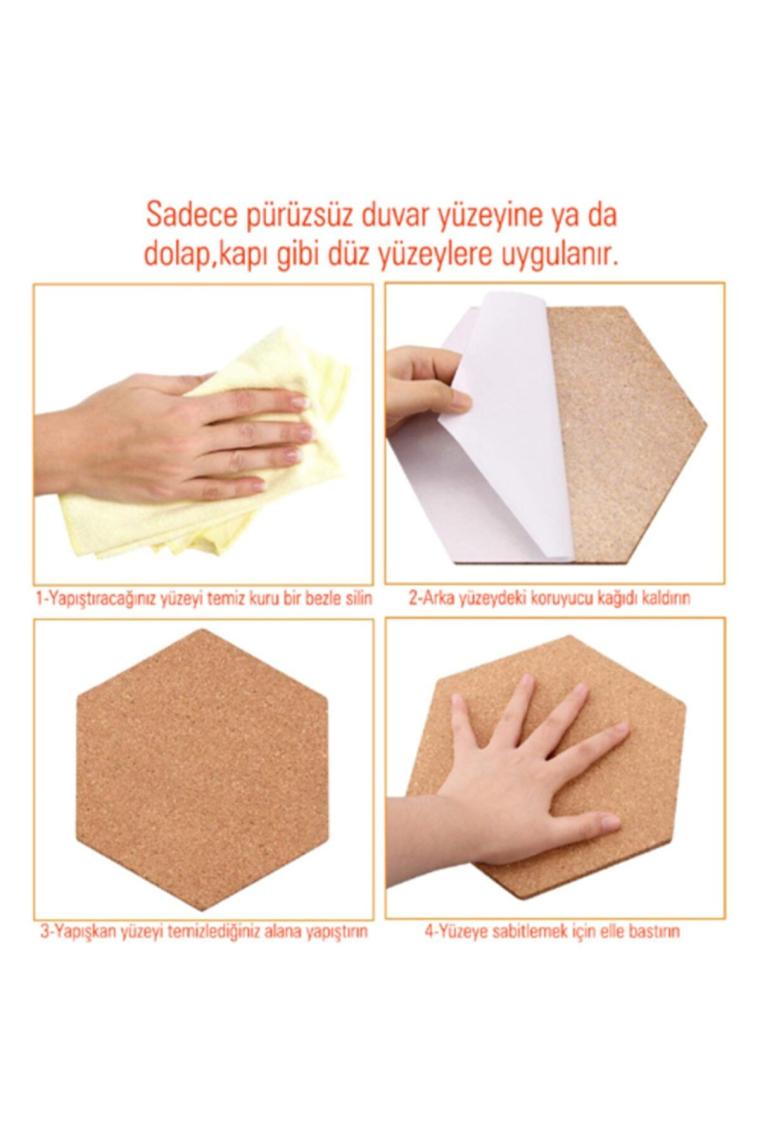 Sadece pürüzsüz duvar yüzeyine ya da dolap,kapı gibi düz yüzeylere uygulanır.

1-Yapıştıracağınız yüzeyi temiz kuru bir bezle silin

2-Arka yüzeydeki koruyucu kağıdı kaldırın

3-Yapışkan yüzeyi temizlediğiniz alana yapıştırın

4-Yüzeye sabitlemek için elle bastırın