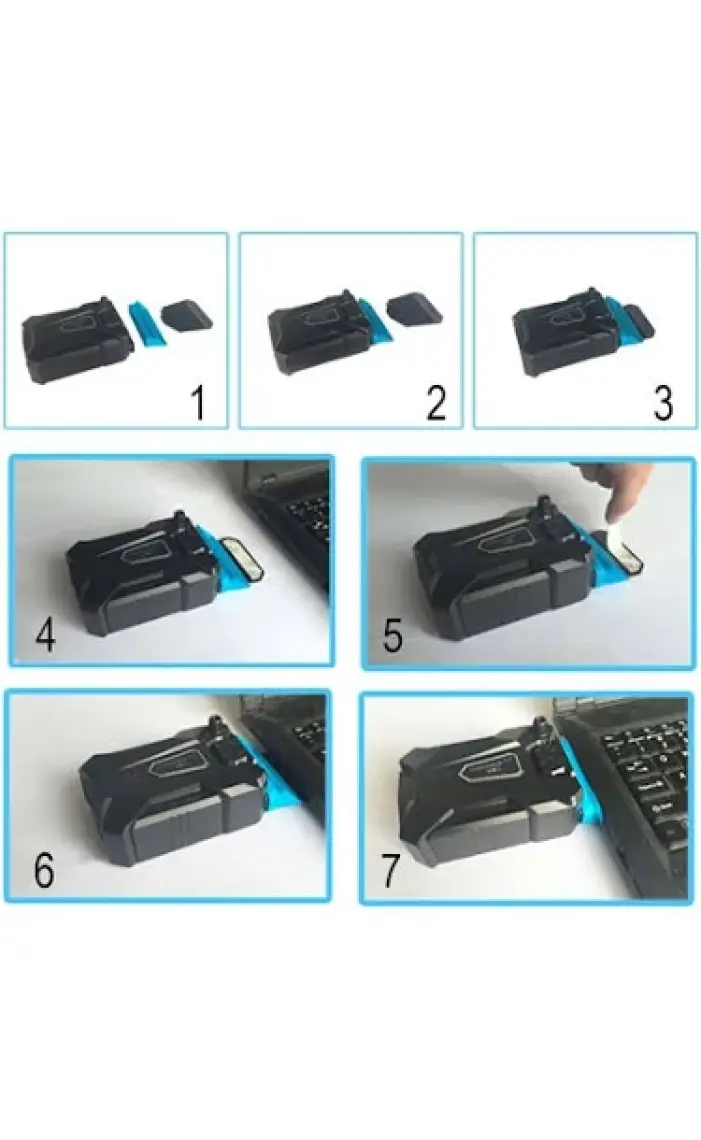 1

2

3

4

5

6

7