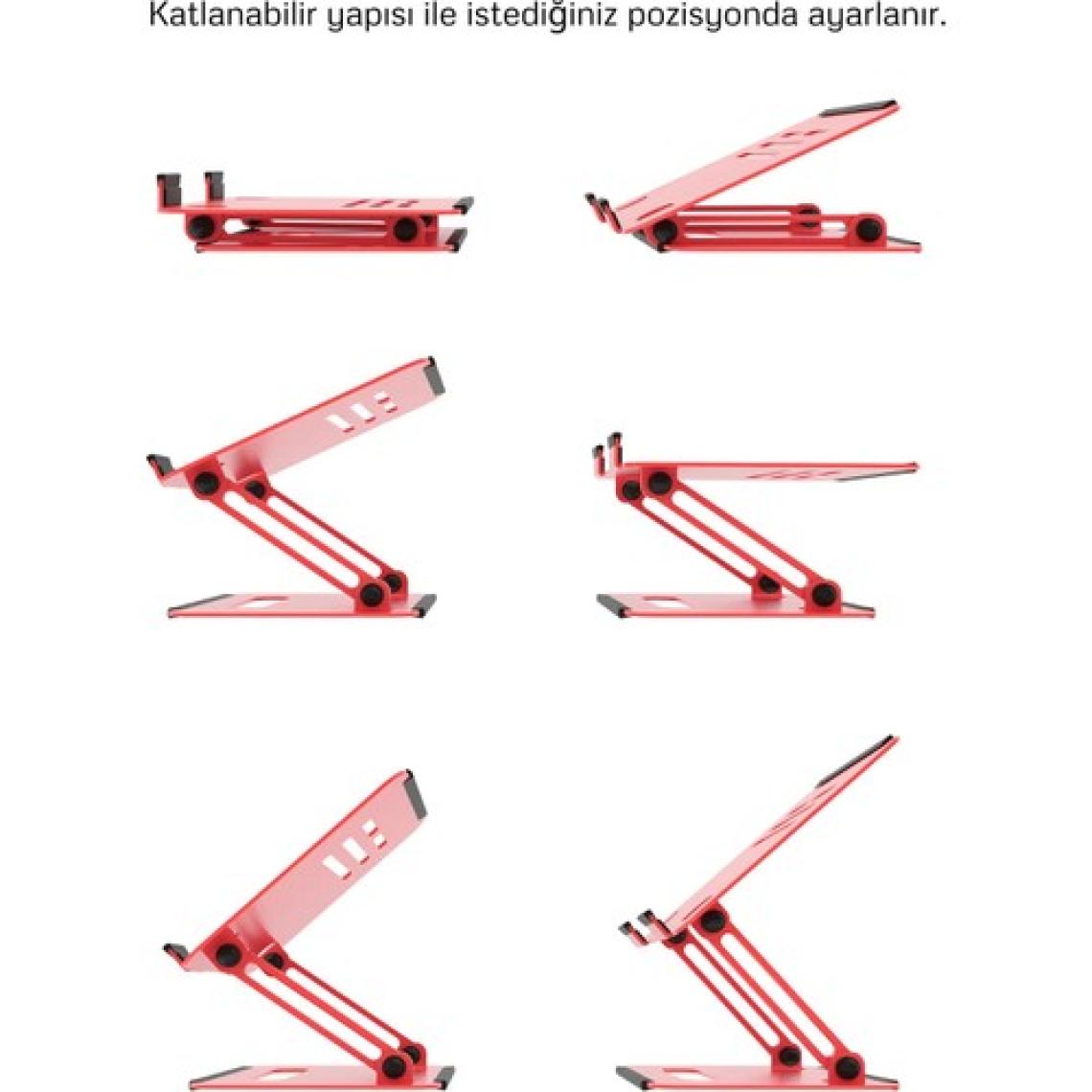 Katlanabilir yapısı ile istediğiniz pozisyonda ayarlanır.