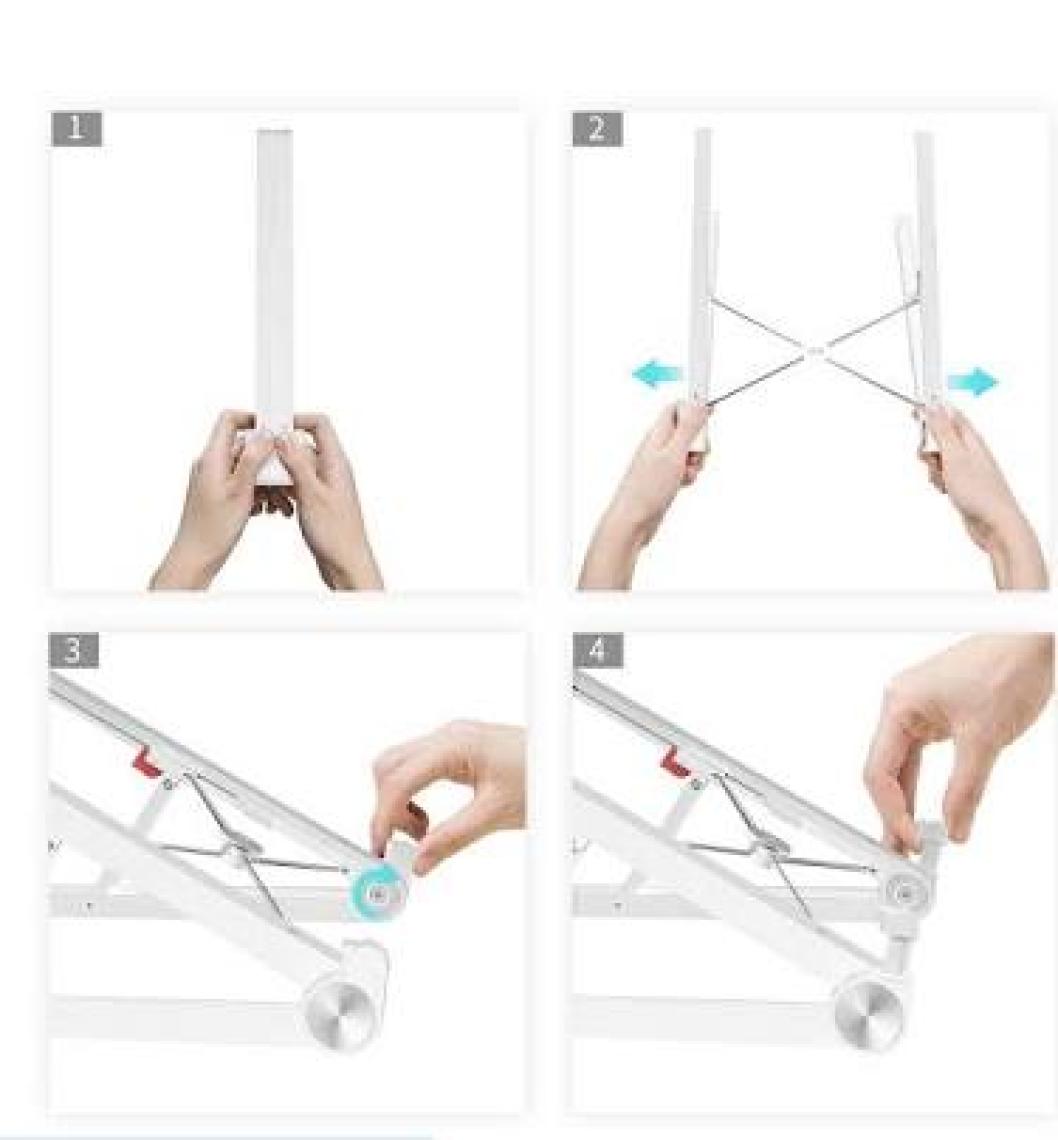 1

2

3

4