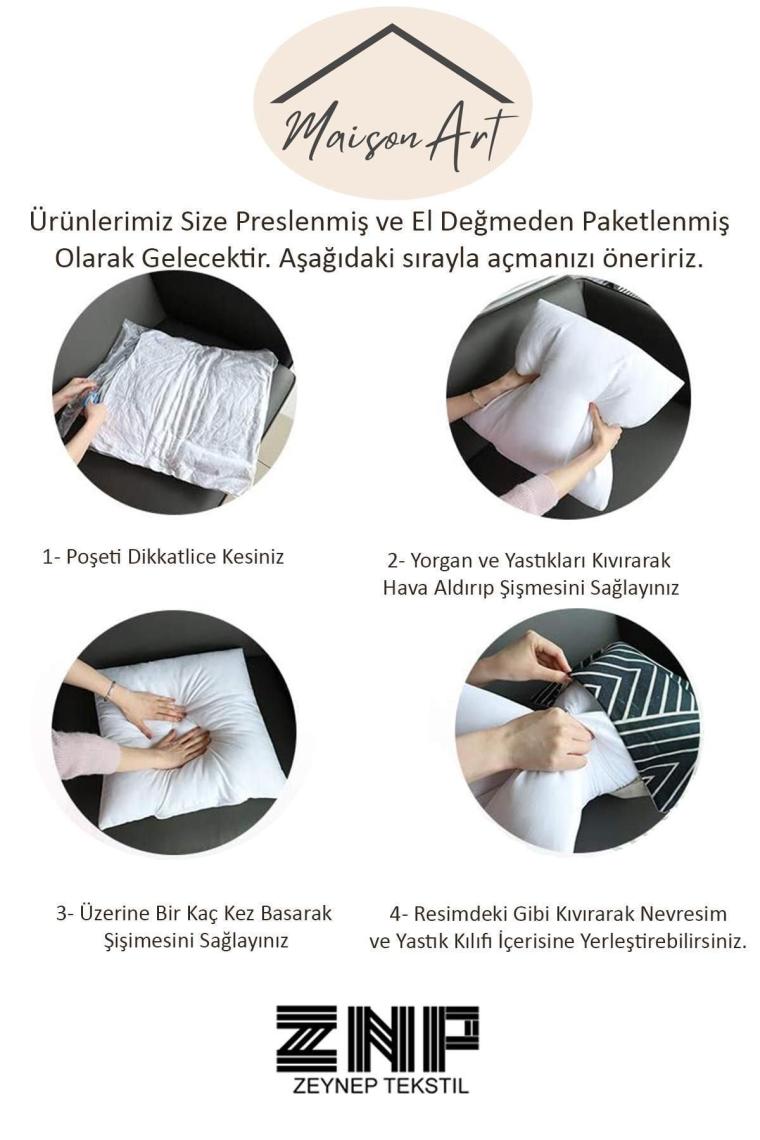 Maison Art

Ürünlerimiz Size Preslenmiş ve El Değmeden Paketlenmiş Olarak Gelecektir. Aşağıdaki sırayla açmanızı öneririz.

1- Poşeti Dikkatlice Kesiniz

2- Yorgan ve Yastıkları Kıvırarak Hava Aldırıp Şişmesini Sağlayınız

3- Üzerine Bir Kaç Kez Basarak Şişimesini Sağlayınız

4- Resimdeki Gibi Kıvırarak Nevresim ve Yastık Kılıfı İçerisine Yerleştirebilirsiniz.

ZNP
ZEYNEP TEKSTIL