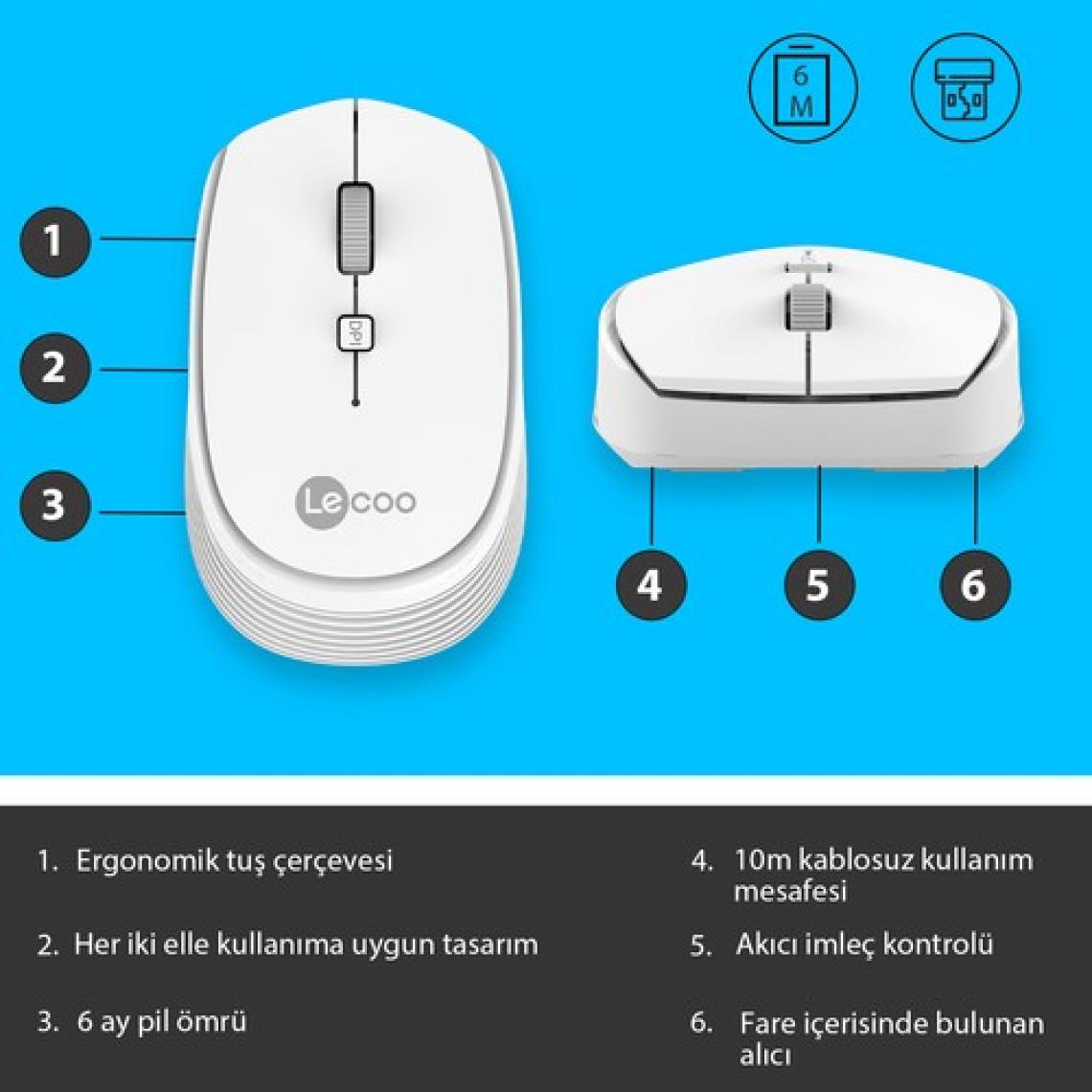 6 M

1

2

3

DPI

Lecoo

4

5

6

1. Ergonomik tuş çerçevesi

2. Her iki elle kullanıma uygun tasarım

3. 6 ay pil ömrü

4. 10m kablosuz kullanım mesafesi

5. Akıcı imleç kontrolü

6. Fare içerisinde bulunan alıcı