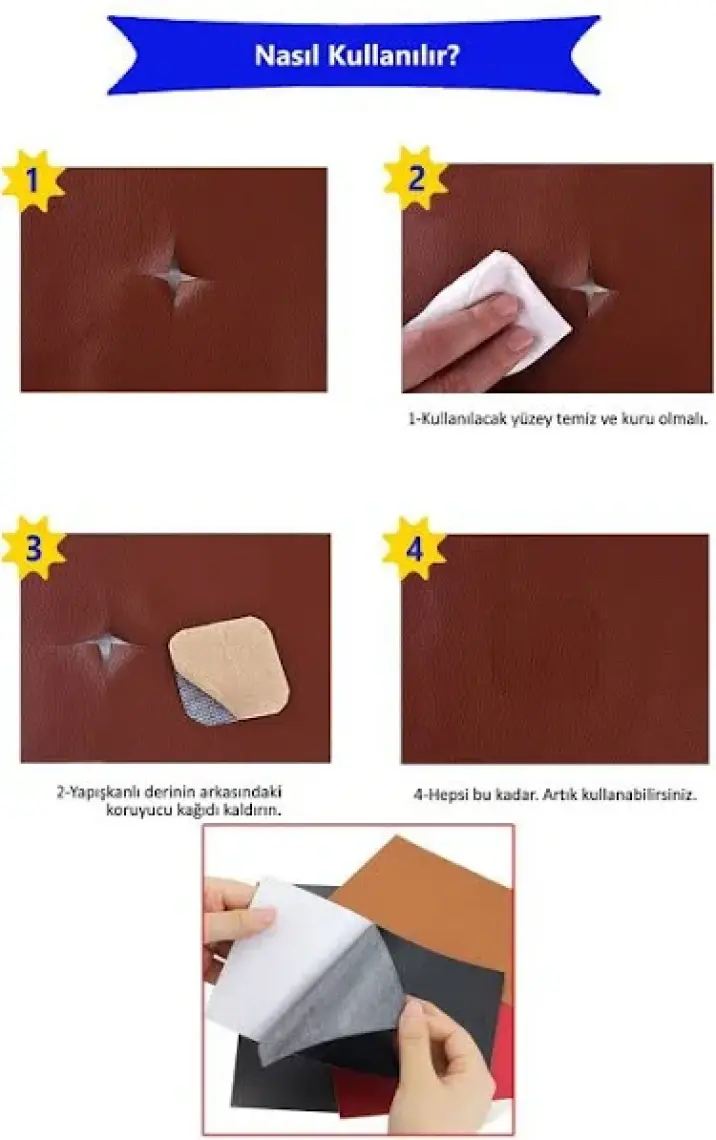 Nasıl Kullanılır?

1

2

1-Kullanılacak yüzey temiz ve kuru olmalı.

3

4

2-Yapışkanlı derinin arkasındaki koruyucu kağıdı kaldırın.

4-Hepsi bu kadar. Artık kullanabilirsiniz.