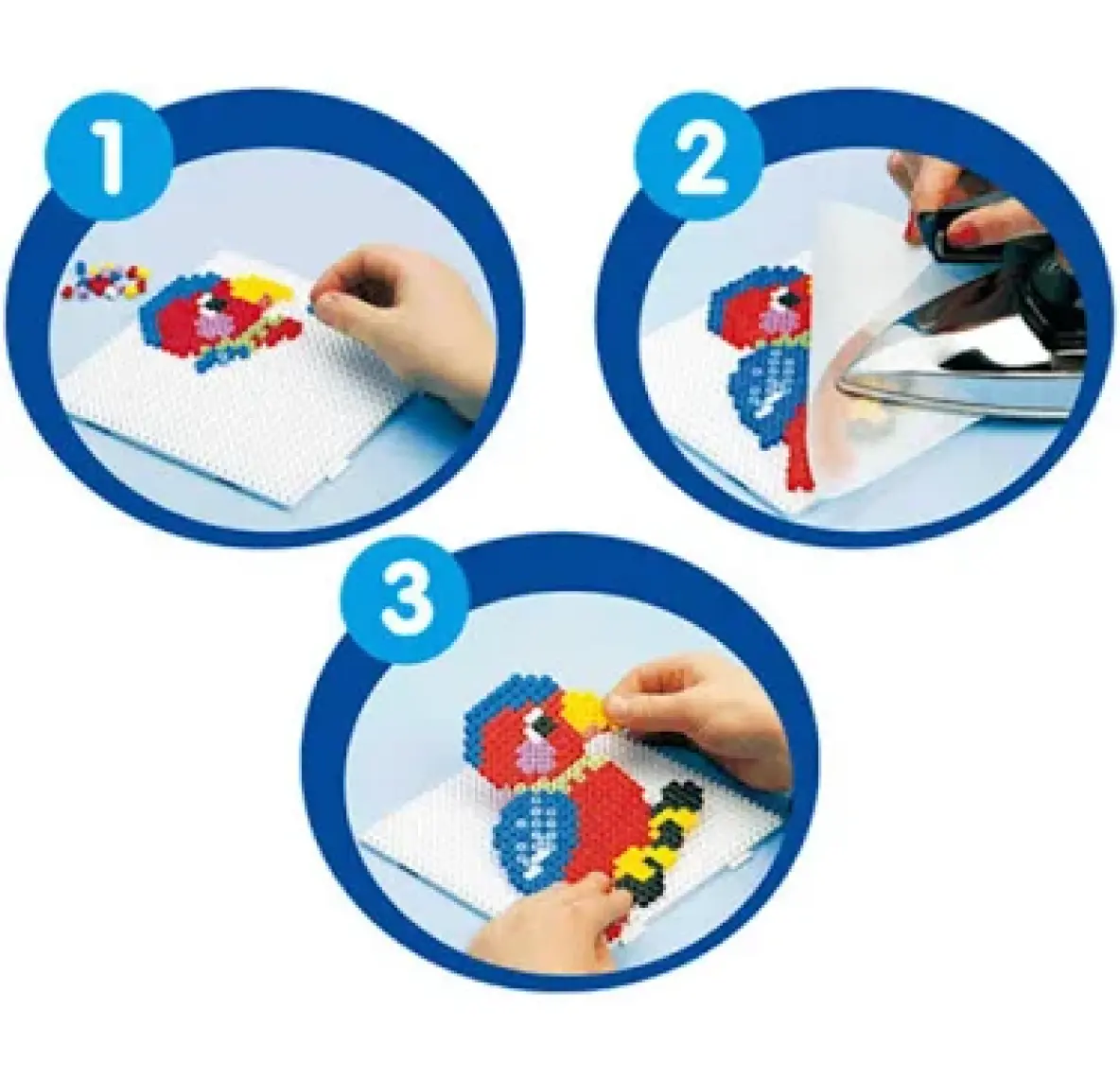 1

2

3