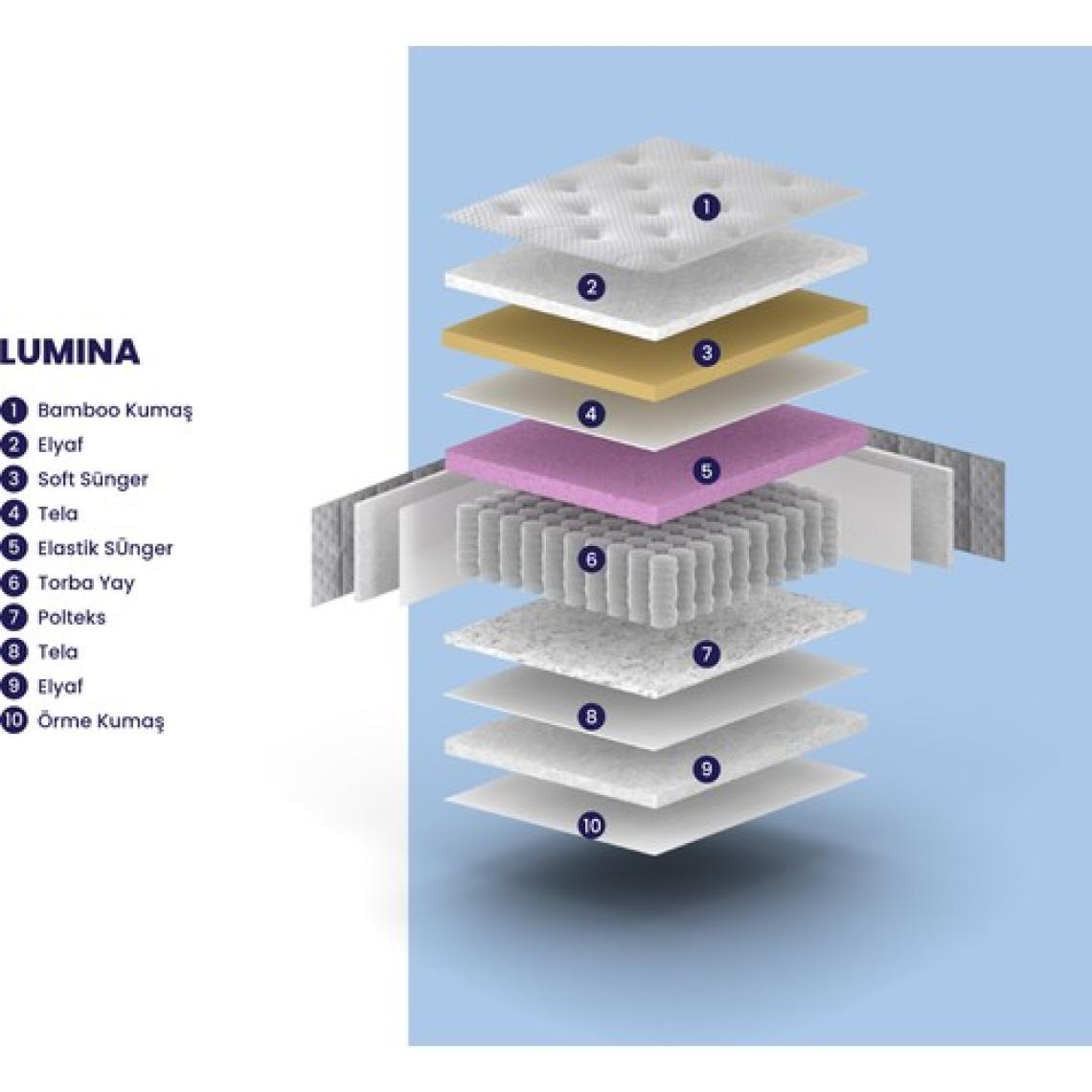 LUMINA

1 Bamboo Kumaş
2 Elyaf
3 Soft Sünger
4 Tela
5 Elastik SÜnger
6 Torba Yay
7 Polteks
8 Tela
9 Elyaf
10 Örme Kumaş

1
2
3
4
5
6
7
8
9
10