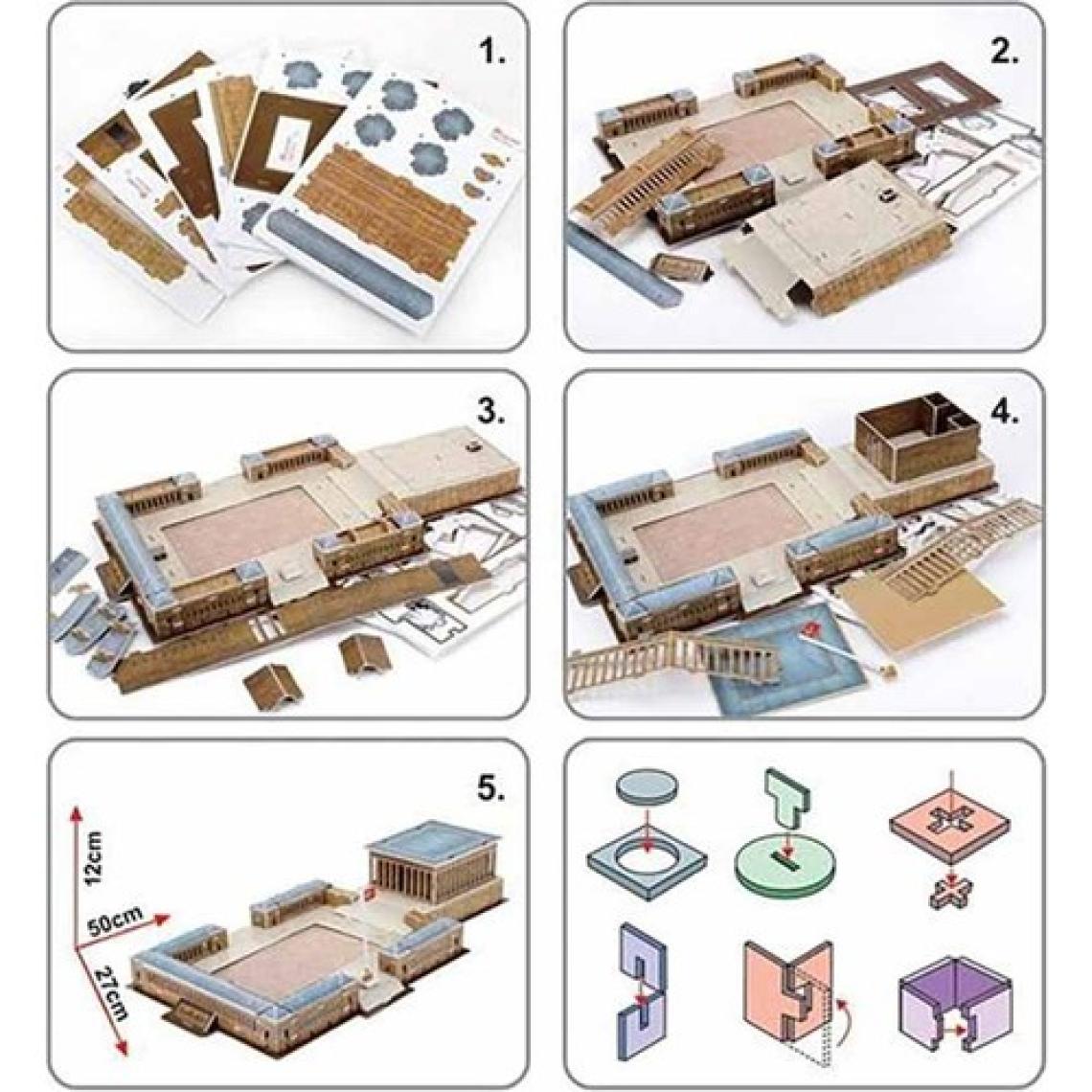 1.

2.

3.

4.

5.

12cm

50cm

27cm