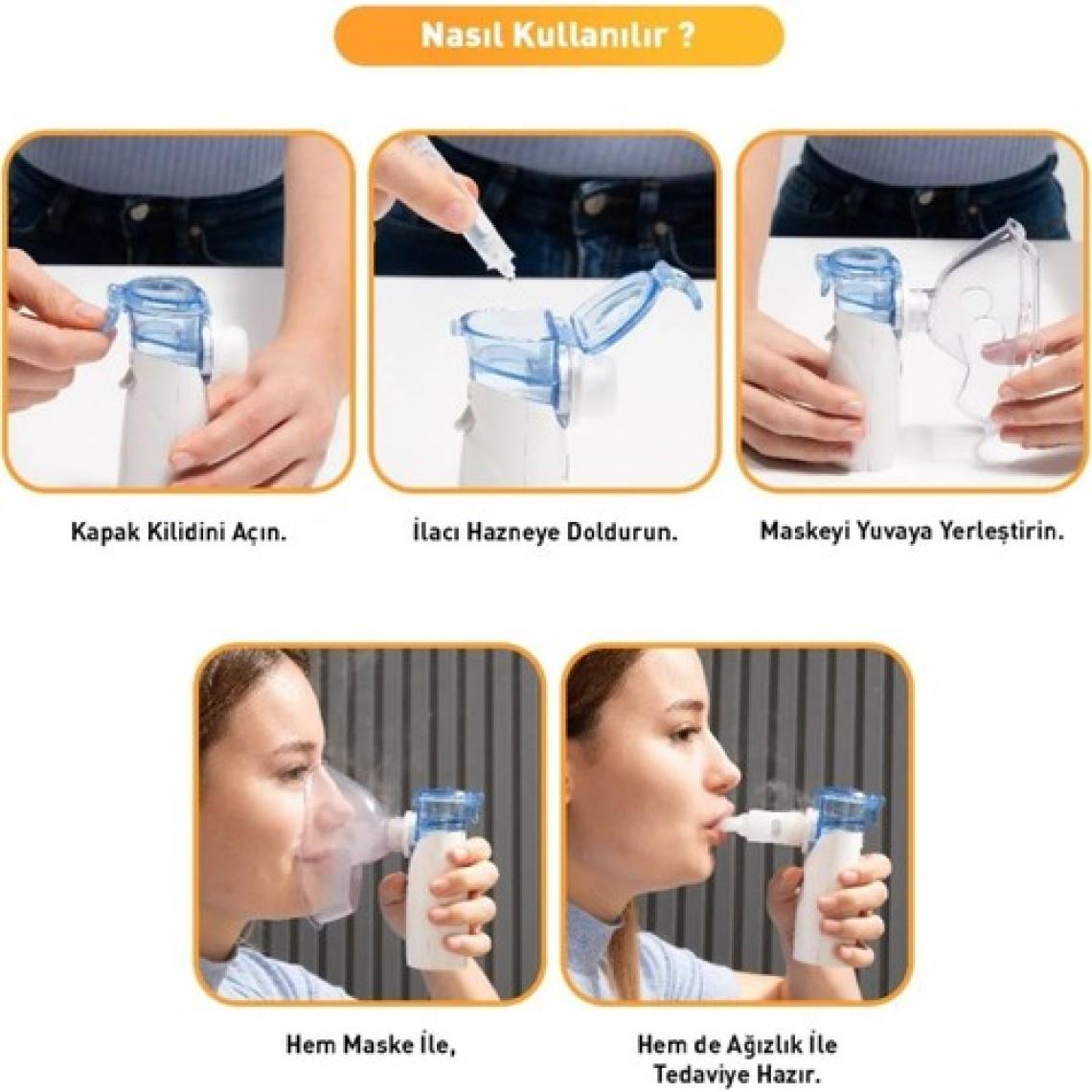 Nasıl Kullanılır ?

Kapak Kilidini Açın.

İlacı Hazneye Doldurun.

Maskeyi Yuvaya Yerleştirin.

Hem Maske İle,

Hem de Ağızlık İle Tedaviye Hazır.