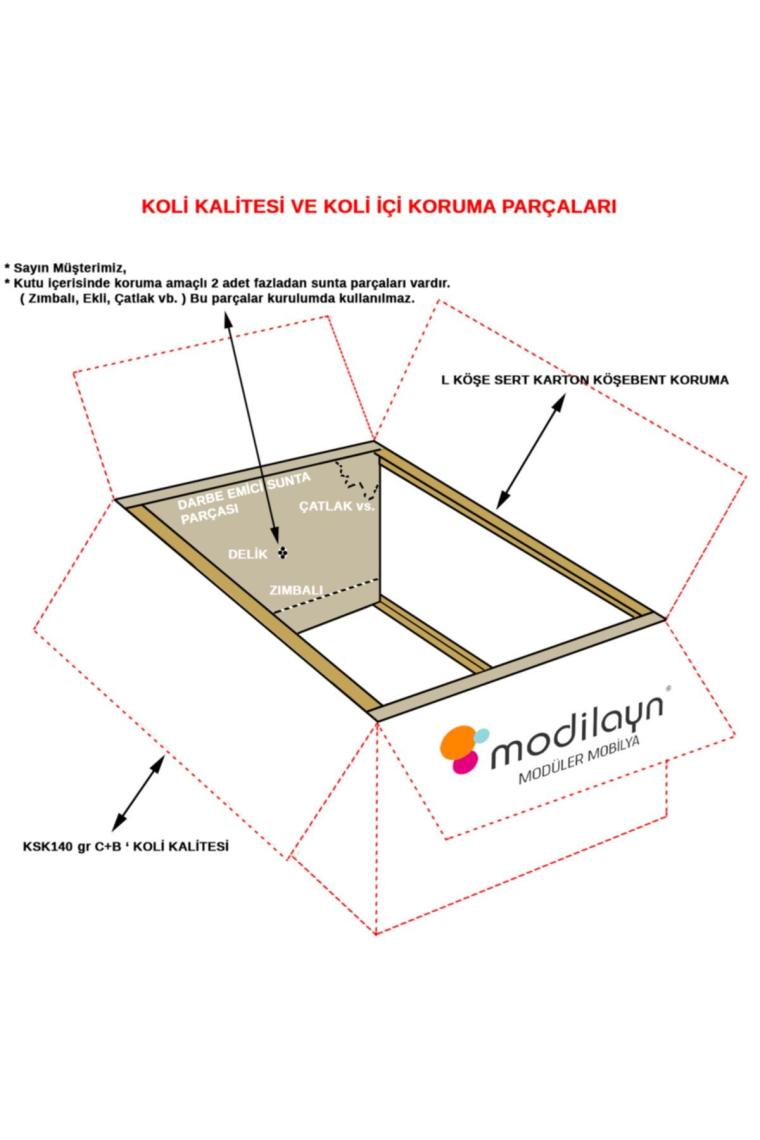 KOLİ KALİTESİ VE KOLİ İÇİ KORUMA PARÇALARI

* Sayın Müşterimiz,
* Kutu içerisinde koruma amaçlı 2 adet fazladan sunta parçaları vardır. ( Zımbalı, Ekli, Çatlak vb. ) Bu parçalar kurulumda kullanılmaz.

L KÖŞE SERT KARTON KÖŞEBENT KORUMA

DARBE EMİCİ SUNTA PARÇASI

ÇATLAK vs.

DELİK

ZIMBALI

modilayn®
MODÜLER MOBİLYA

KSK140 gr C+B ' KOLİ KALİTESİ