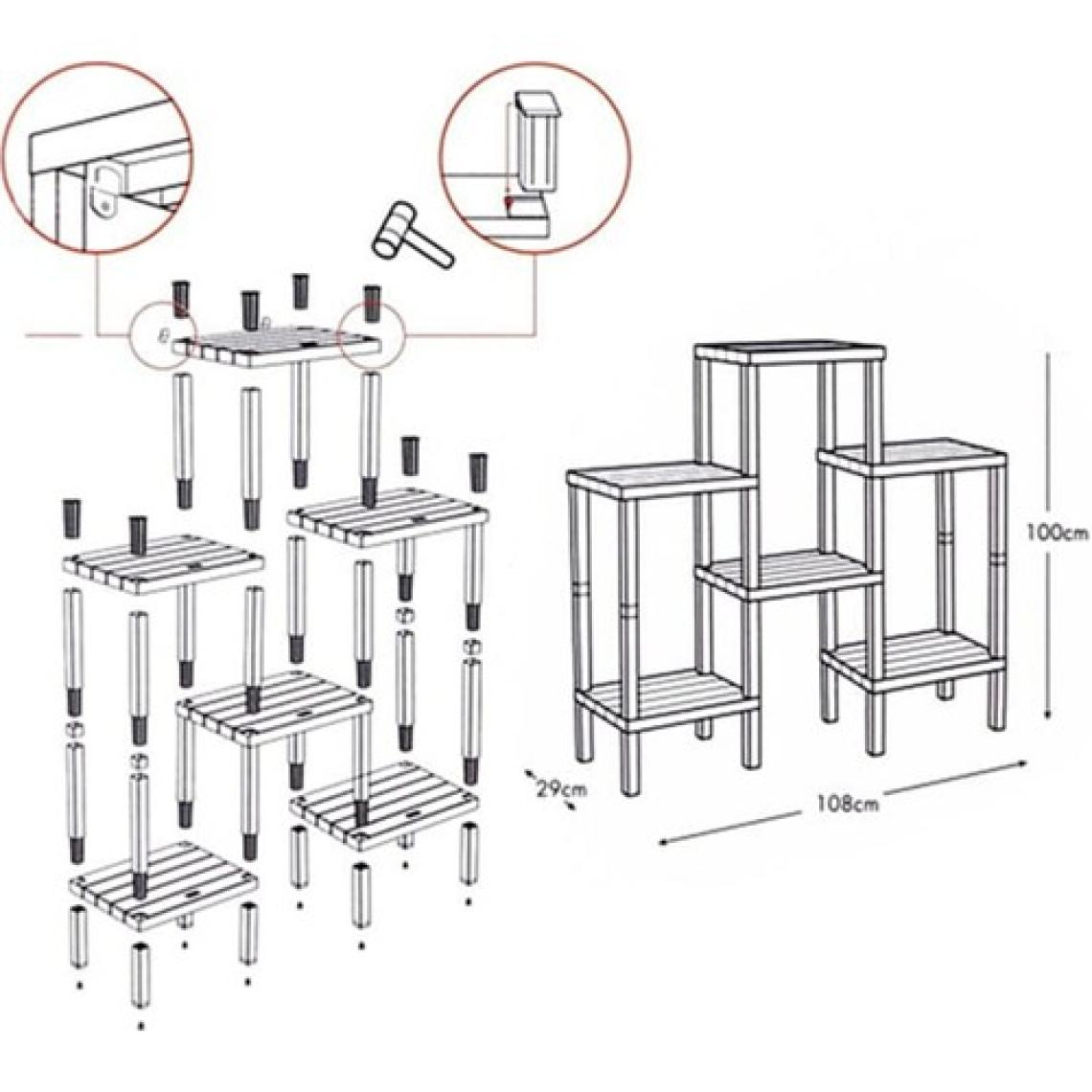 100cm

29cm

108cm