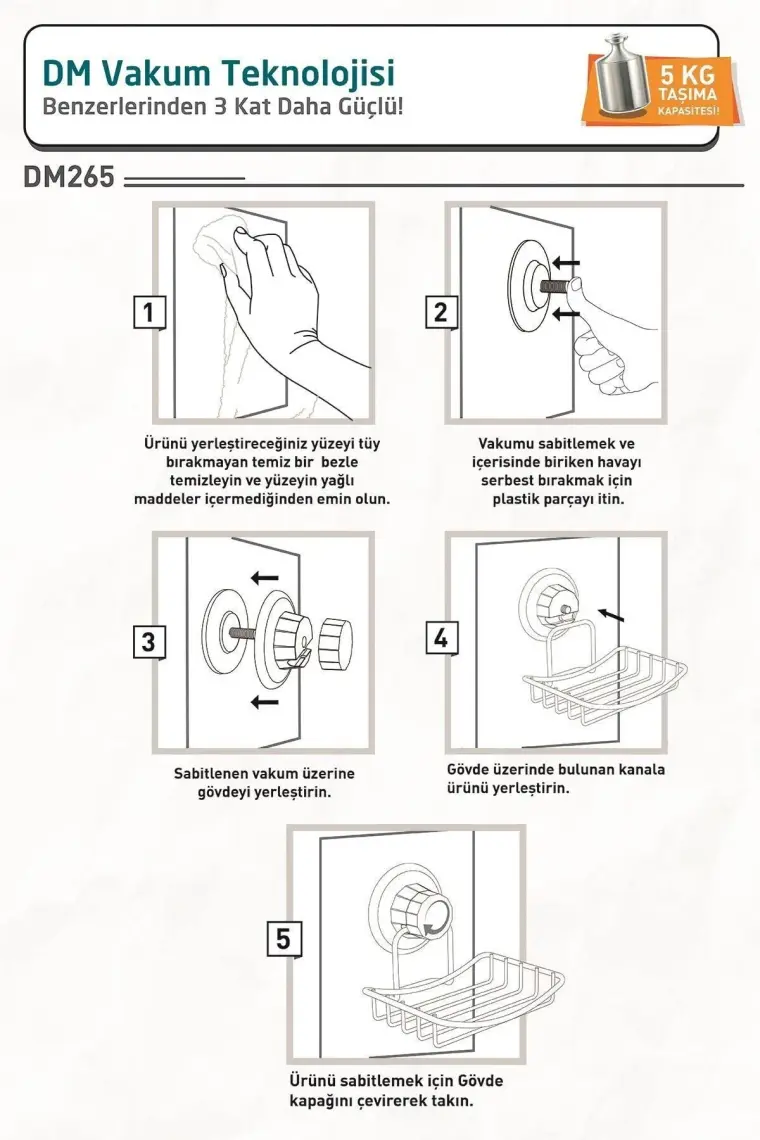 DM Vakum Teknolojisi
Benzerlerinden 3 Kat Daha Güçlü!

5 KG
TAŞIMA
KAPASİTESİ!

DM265

1

Ürünü yerleştireceğiniz yüzeyi tüy bırakmayan temiz bir bezle temizleyin ve yüzeyin yağlı maddeler içermediğinden emin olun.

2

Vakumu sabitlemek ve içerisinde biriken havayı serbest bırakmak için plastik parçayı itin.

3

Sabitlenen vakum üzerine gövdeyi yerleştirin.

4

Gövde üzerinde bulunan kanala ürünü yerleştirin.

5

Ürünü sabitlemek için Gövde kapağını çevirerek takın.