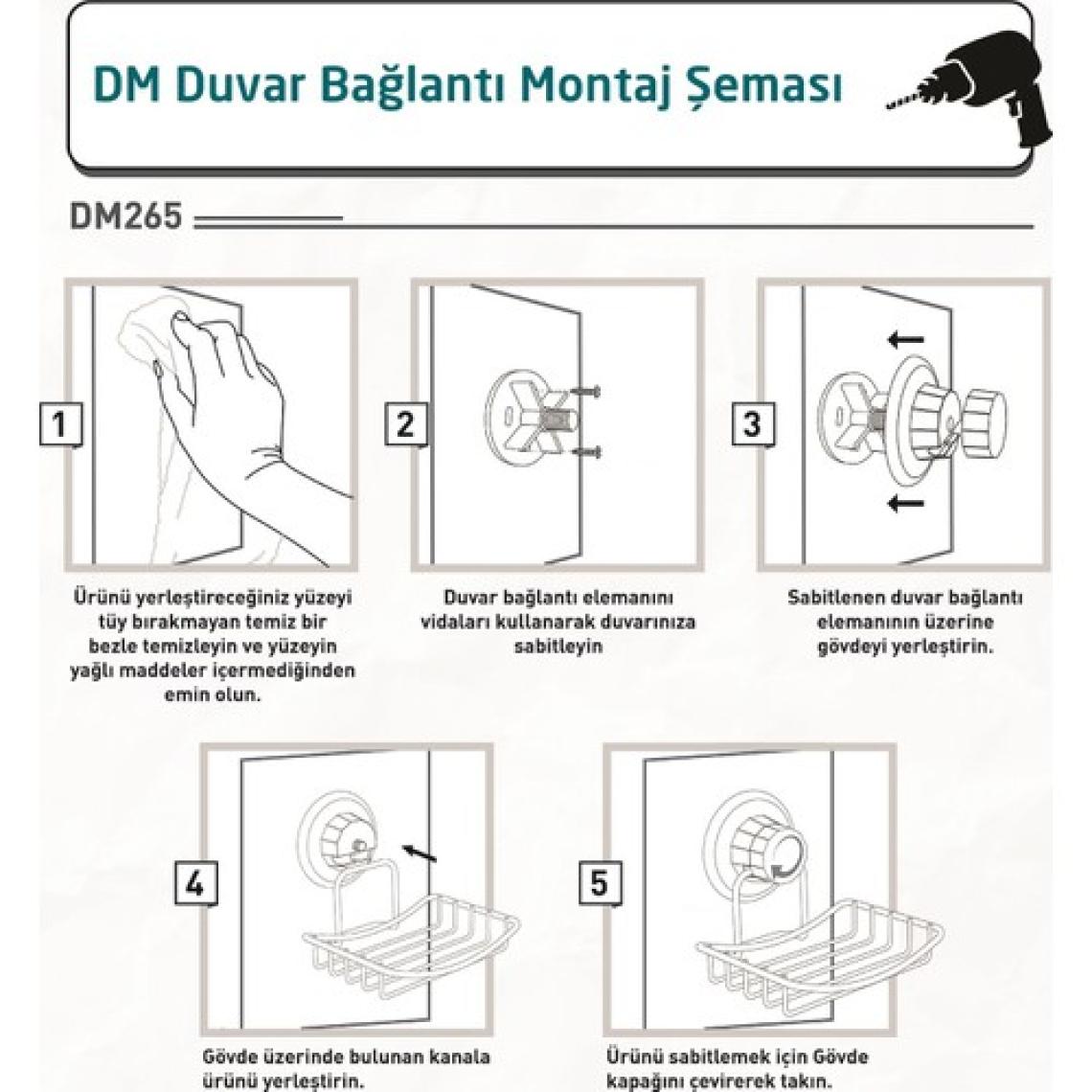 DM Duvar Bağlantı Montaj Şeması

DM265

1

Ürünü yerleştireceğiniz yüzeyi tüy bırakmayan temiz bir bezle temizleyin ve yüzeyin yağlı maddeler içermediğinden emin olun.

2

Duvar bağlantı elemanını vidaları kullanarak duvarınıza sabitleyin

3

Sabitlenen duvar bağlantı elemanının üzerine gövdeyi yerleştirin.

4

Gövde üzerinde bulunan kanala ürünü yerleştirin.

5

Ürünü sabitlemek için Gövde kapağını çevirerek takın.