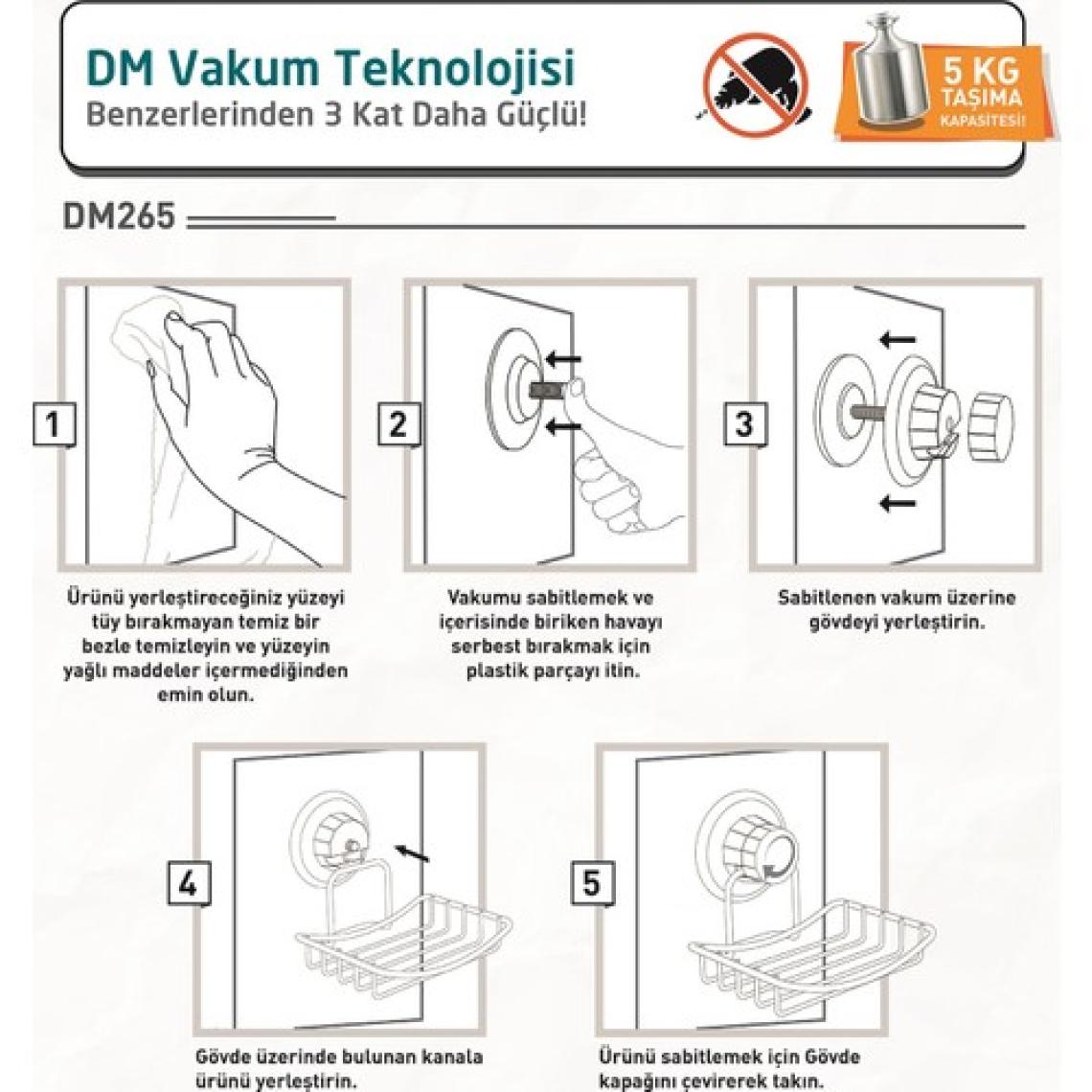 DM Vakum Teknolojisi
Benzerlerinden 3 Kat Daha Güçlü!

5 KG
TAŞIMA
KAPASİTESİ!

DM265

1

Ürünü yerleştireceğiniz yüzeyi tüy bırakmayan temiz bir bezle temizleyin ve yüzeyin yağlı maddeler içermediğinden emin olun.

2

Vakumu sabitlemek ve içerisinde biriken havayı serbest bırakmak için plastik parçayı itin.

3

Sabitlenen vakum üzerine gövdeyi yerleştirin.

4

Gövde üzerinde bulunan kanala ürünü yerleştirin.

5

Ürünü sabitlemek için Gövde kapağını çevirerek takın.