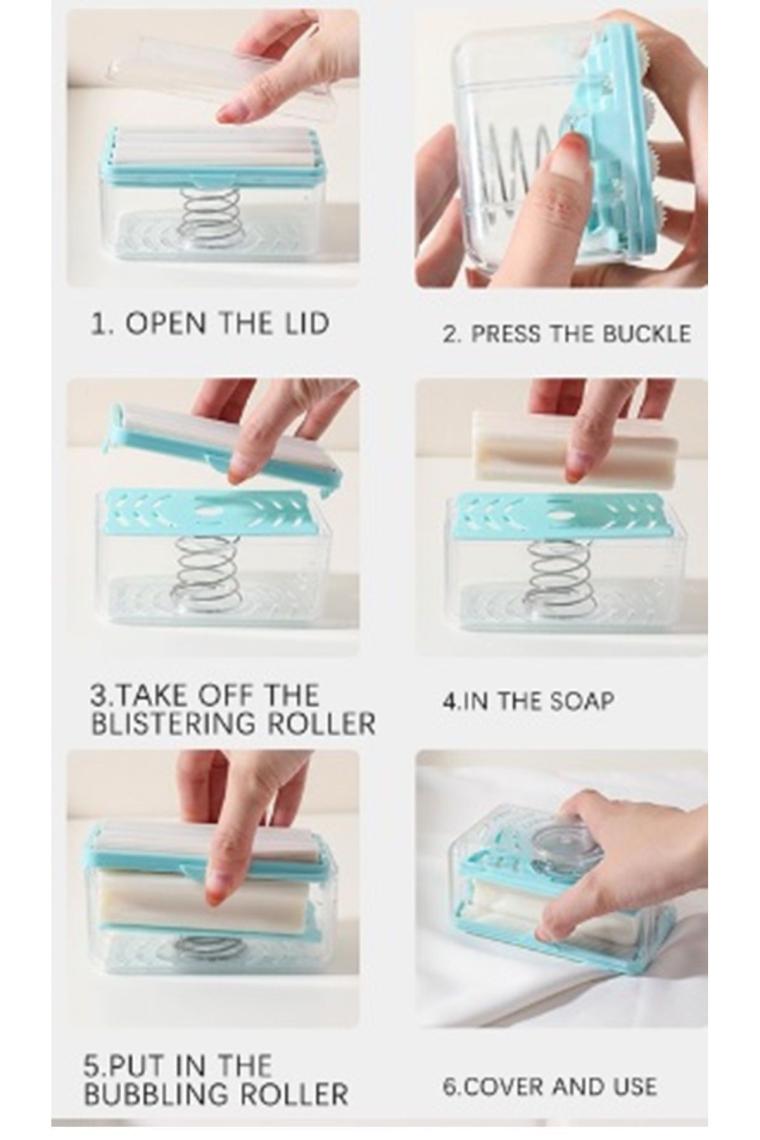 1. OPEN THE LID

2. PRESS THE BUCKLE

3.TAKE OFF THE BLISTERING ROLLER

4.IN THE SOAP

5.PUT IN THE BUBBLING ROLLER

6.COVER AND USE