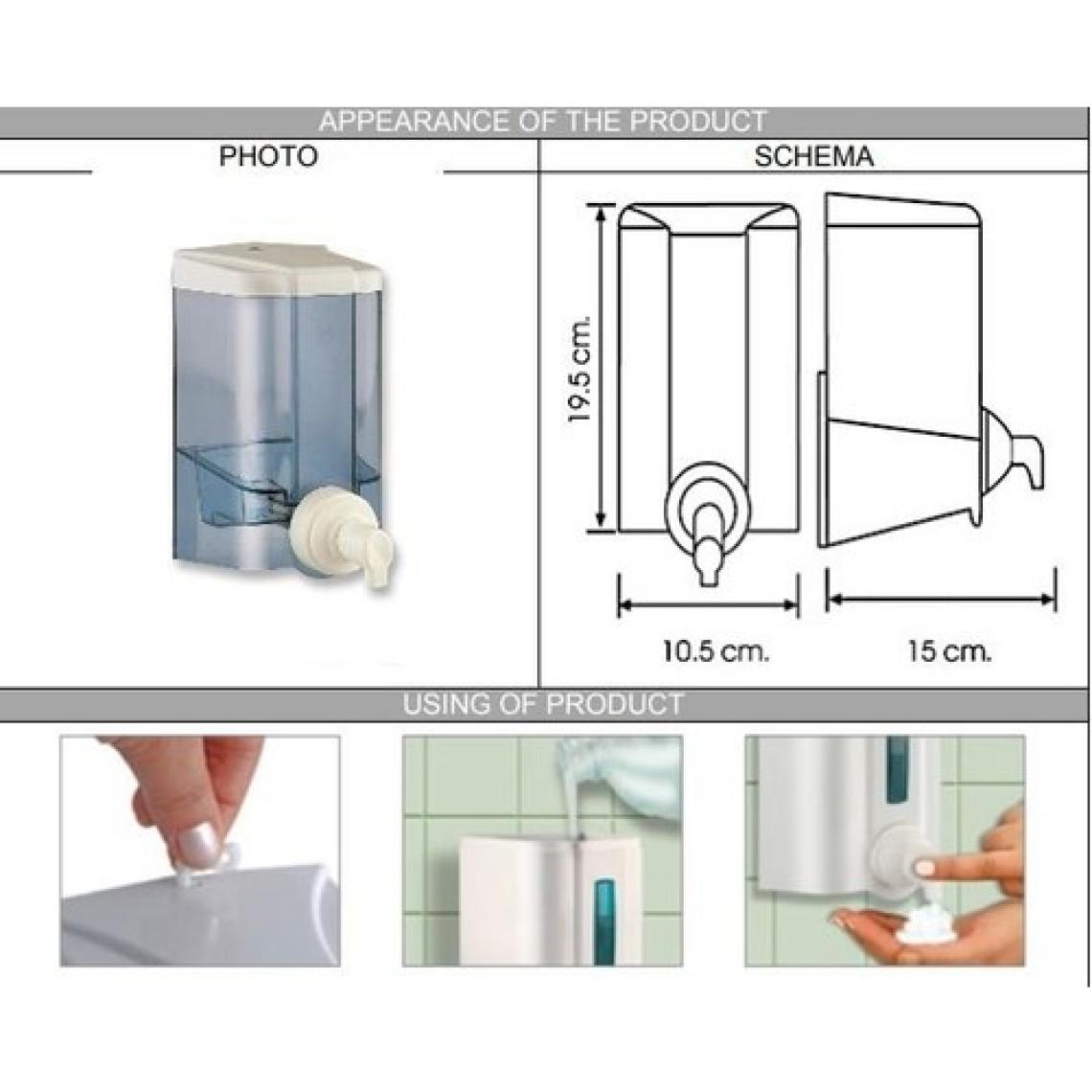 APPEARANCE OF THE PRODUCT

PHOTO

SCHEMA

19.5 cm.

10.5 cm.

15 cm.

USING OF PRODUCT