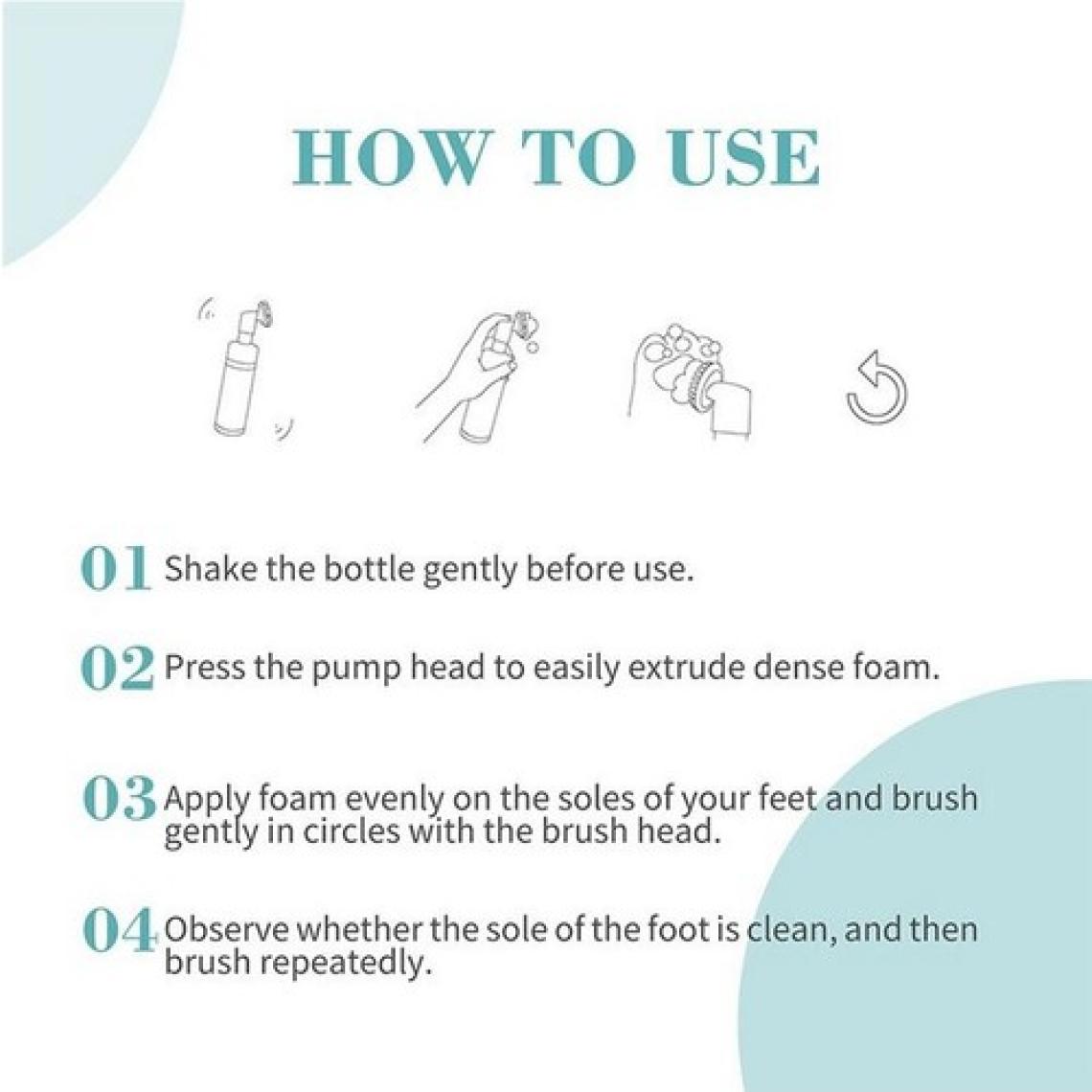 HOW TO USE

01 Shake the bottle gently before use.

02 Press the pump head to easily extrude dense foam.

03 Apply foam evenly on the soles of your feet and brush gently in circles with the brush head.

04 Observe whether the sole of the foot is clean, and then brush repeatedly.