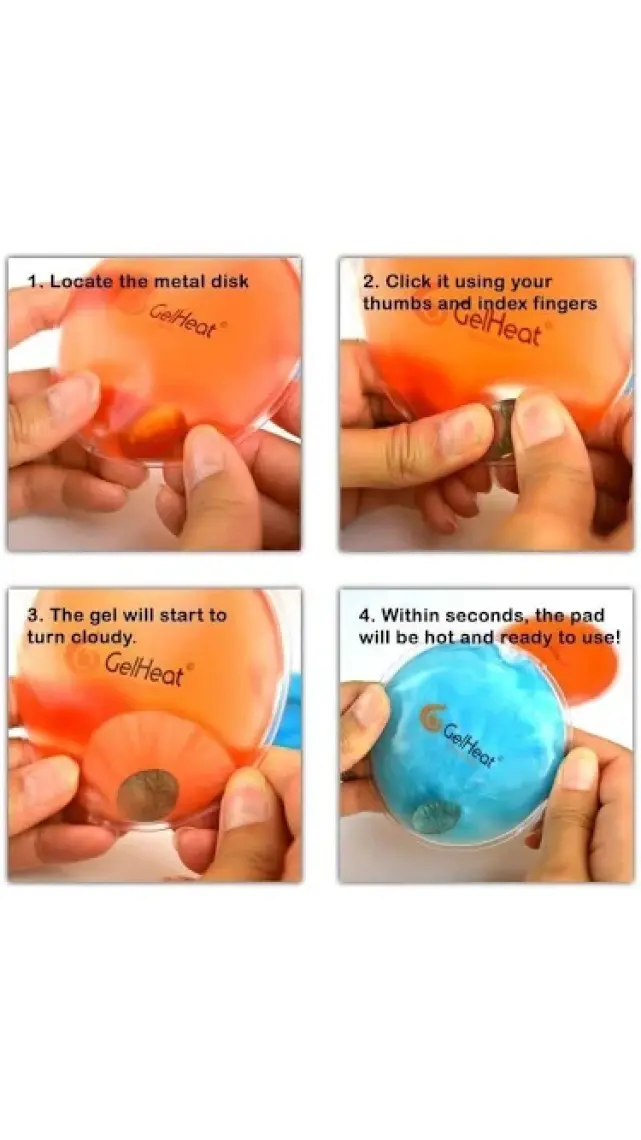 1. Locate the metal disk

GelHeat®

2. Click it using your thumbs and index fingers

GelHeat®

3. The gel will start to turn cloudy.

GelHeat®

4. Within seconds, the pad will be hot and ready to use!

GelHeat®