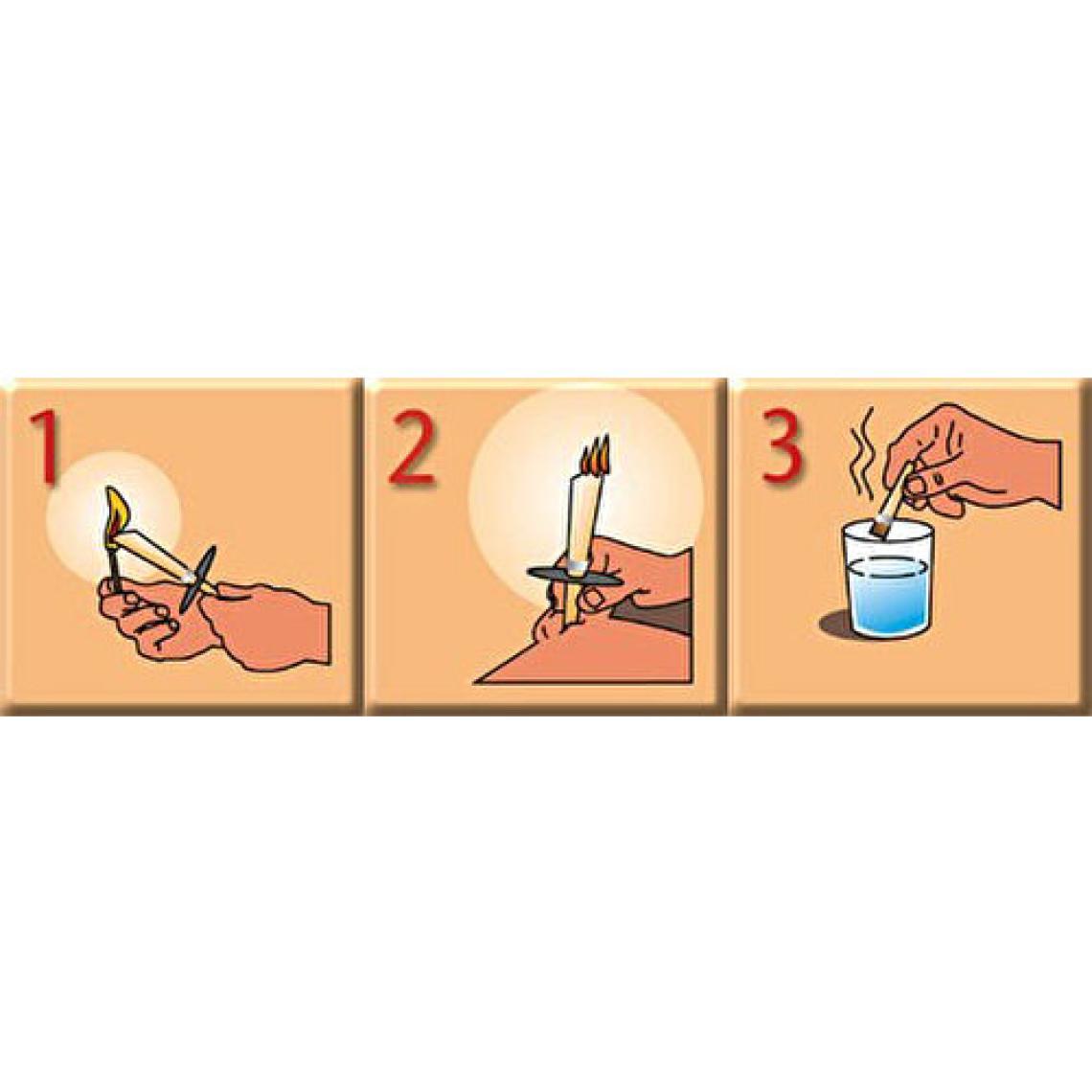 1

2

3