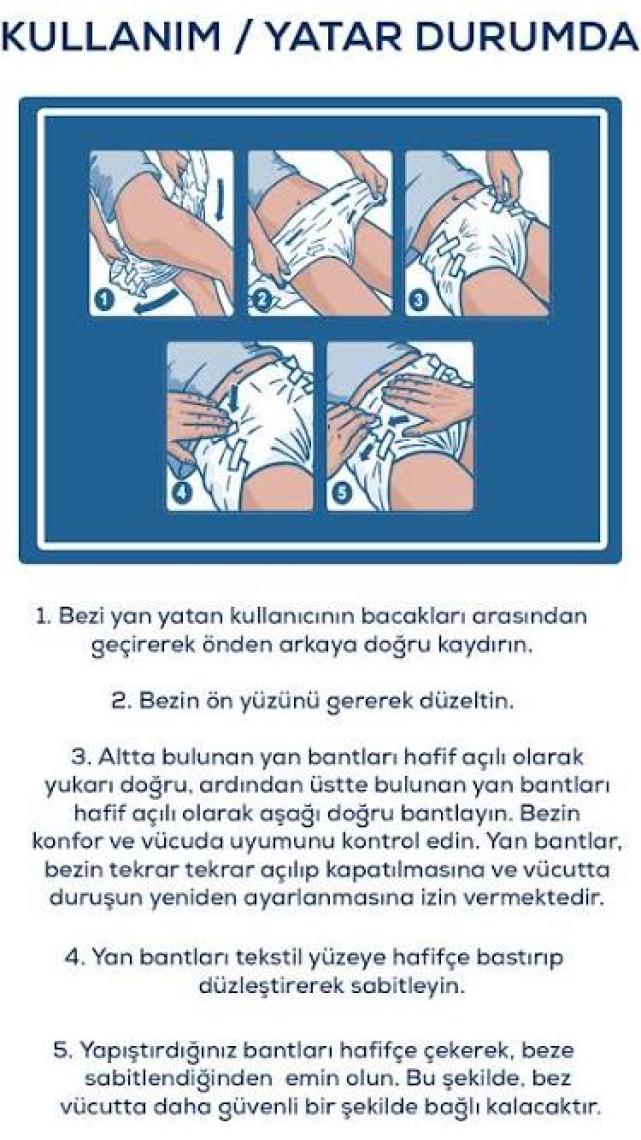 KULLANIM / YATAR DURUMDA

1

2

3

4

5

1. Bezi yan yatan kullanıcının bacakları arasından geçirerek önden arkaya doğru kaydırın.

2. Bezin ön yüzünü gererek düzeltin.

3. Altta bulunan yan bantları hafif açılı olarak yukarı doğru, ardından üstte bulunan yan bantları hafif açılı olarak aşağı doğru bantlayın. Bezin konfor ve vücuda uyumunu kontrol edin. Yan bantlar, bezin tekrar tekrar açılıp kapatılmasına ve vücutta duruşun yeniden ayarlanmasına izin vermektedir.

4. Yan bantları tekstil yüzeye hafifçe bastırıp düzleştirerek sabitleyin.

5. Yapıştırdığınız bantları hafifçe çekerek, beze sabitlendiğinden emin olun. Bu şekilde, bez vücutta daha güvenli bir şekilde bağlı kalacaktır.