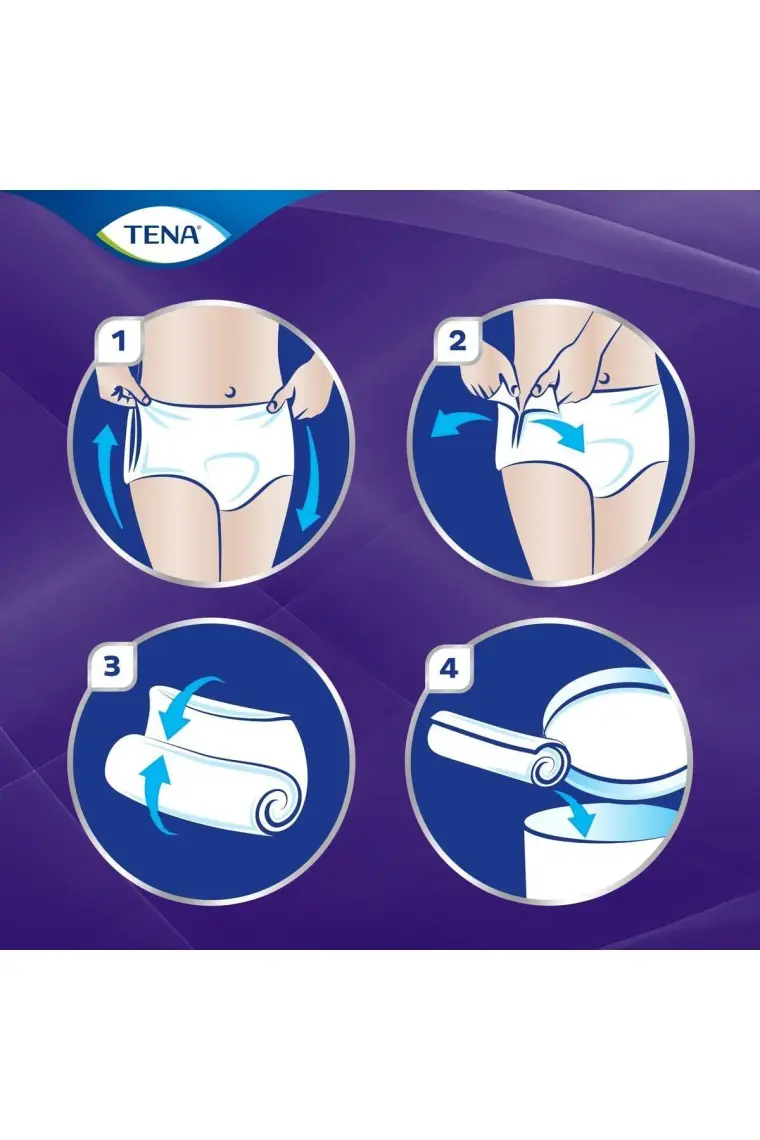 TENA®

1

2

3

4