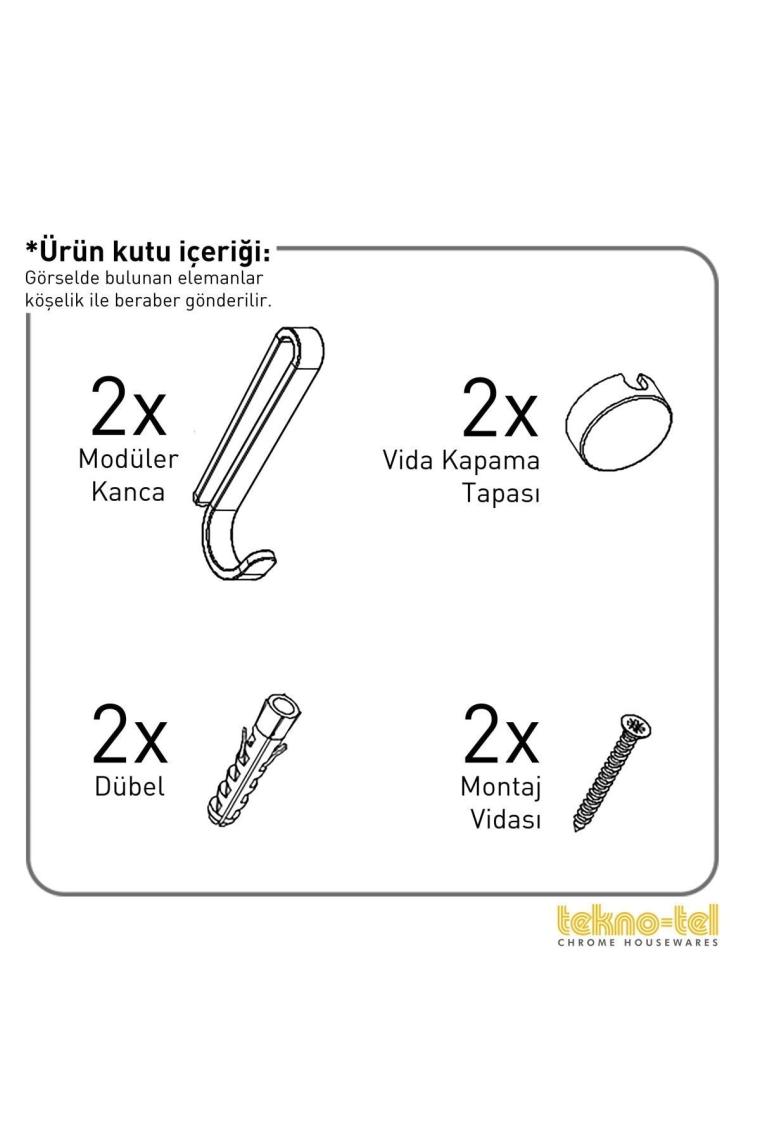 *Ürün kutu içeriği:
Görselde bulunan elemanlar köşelik ile beraber gönderilir.

2x
Modüler
Kanca

2x
Vida Kapama
Tapası

2x
Dübel

2x
Montaj
Vidası

tekno-tel
CHROME HOUSEWARES