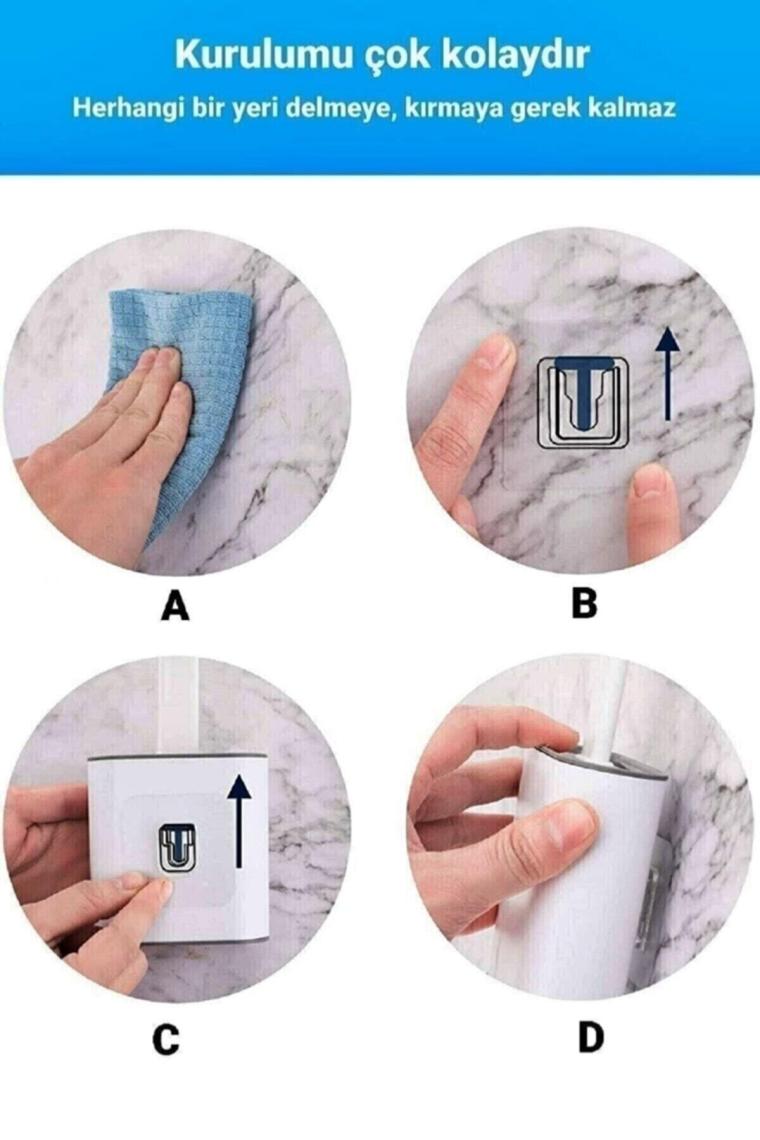 Kurulumu çok kolaydır
Herhangi bir yeri delmeye, kırmaya gerek kalmaz

A

B

C

D