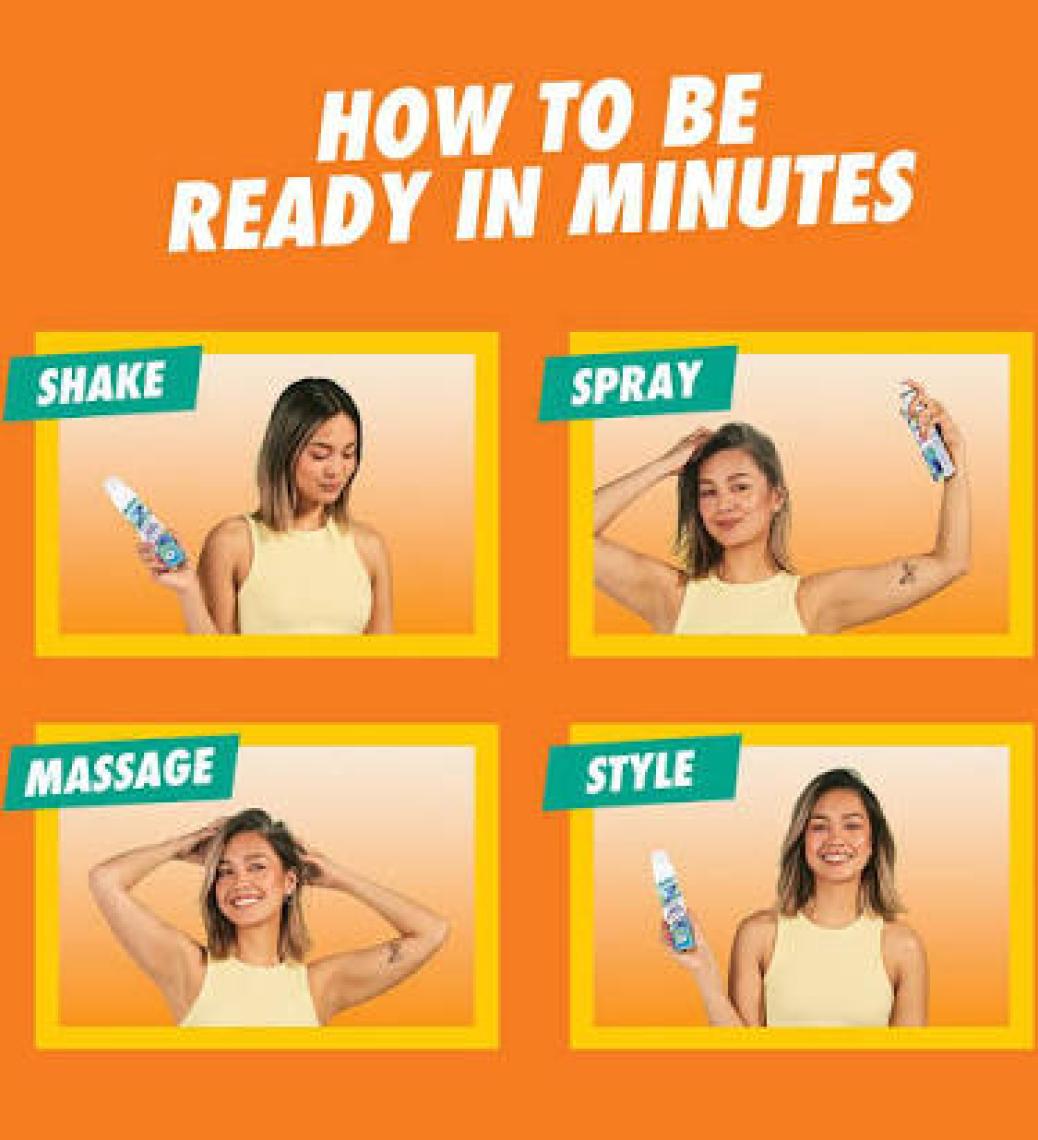 HOW TO BE
READY IN MINUTES

SHAKE

SPRAY

MASSAGE

STYLE