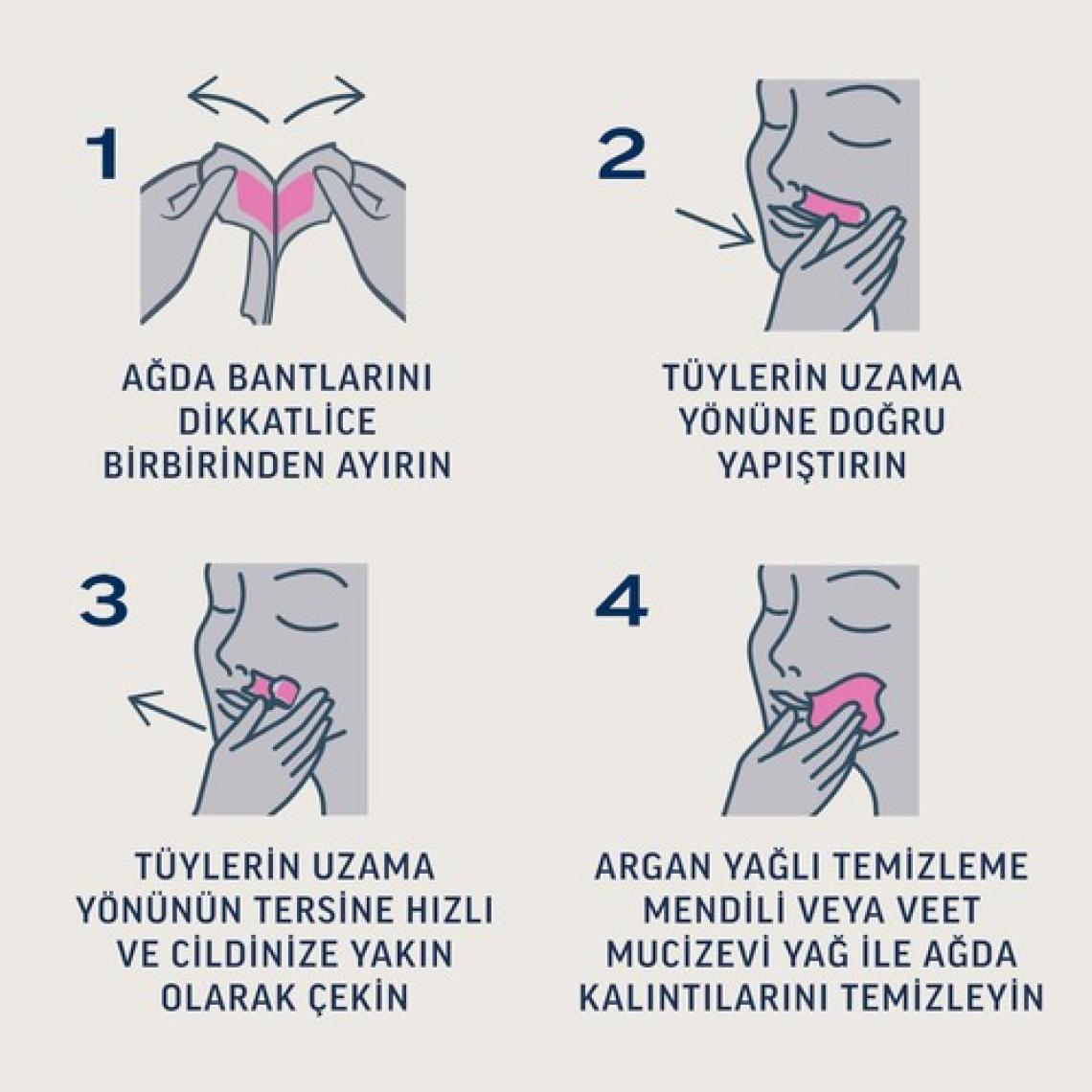 1

AĞDA BANTLARINI DİKKATLİCE BİRBİRİNDEN AYIRIN

2

TÜYLERİN UZAMA YÖNÜNE DOĞRU YAPIŞTIRIN

3

TÜYLERİN UZAMA YÖNÜNÜN TERSİNE HIZLI VE CİLDİNİZE YAKIN OLARAK ÇEKİN

4

ARGAN YAĞLI TEMİZLEME MENDİLİ VEYA VEET MUCİZEVİ YAĞ İLE AĞDA KALINTILARINI TEMİZLEYİN