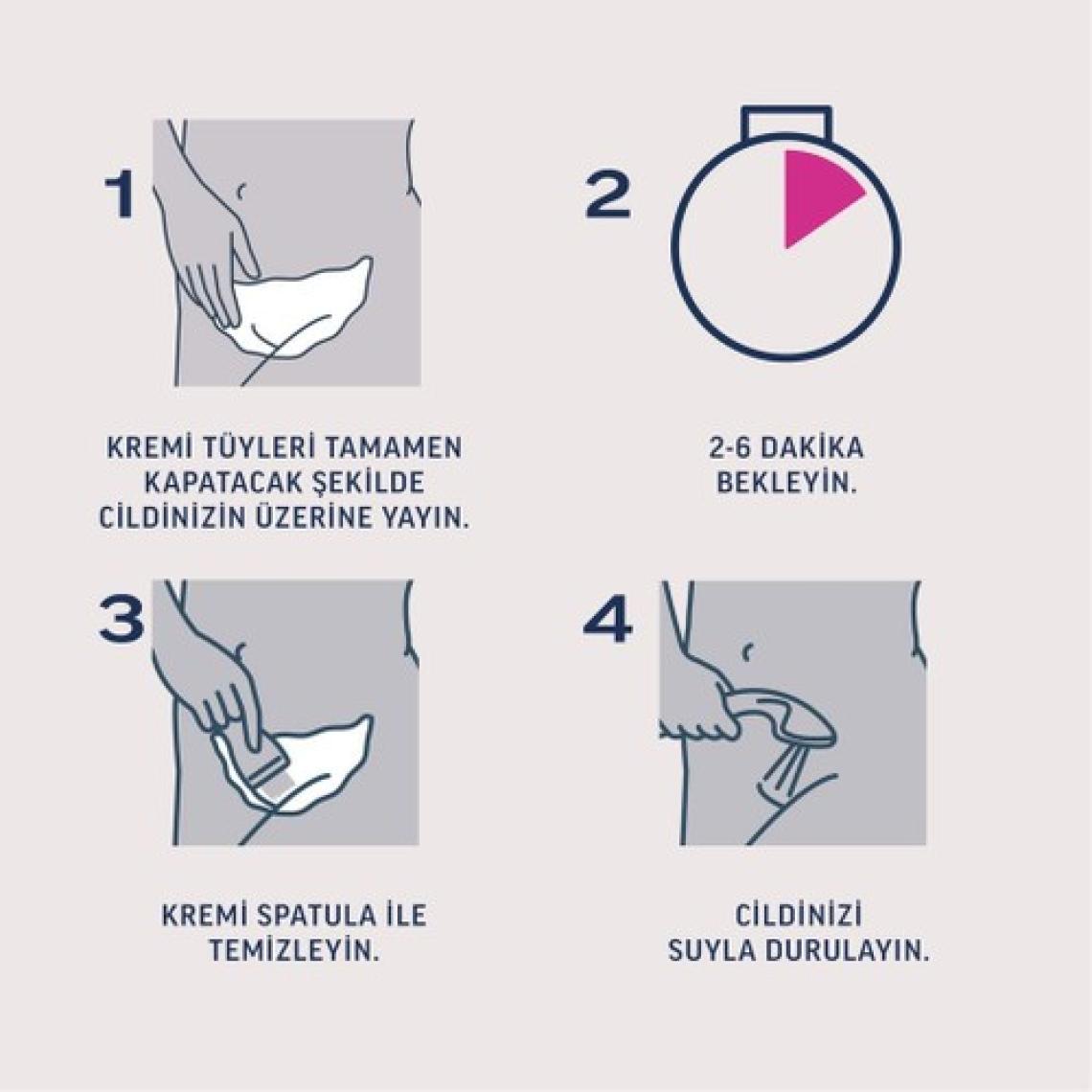 1

KREMİ TÜYLERİ TAMAMEN KAPATACAK ŞEKİLDE CİLDİNİZİN ÜZERİNE YAYIN.

2

2-6 DAKİKA BEKLEYİN.

3

KREMİ SPATULA İLE TEMİZLEYİN.

4

CİLDİNİZİ SUYLA DURULAYIN.