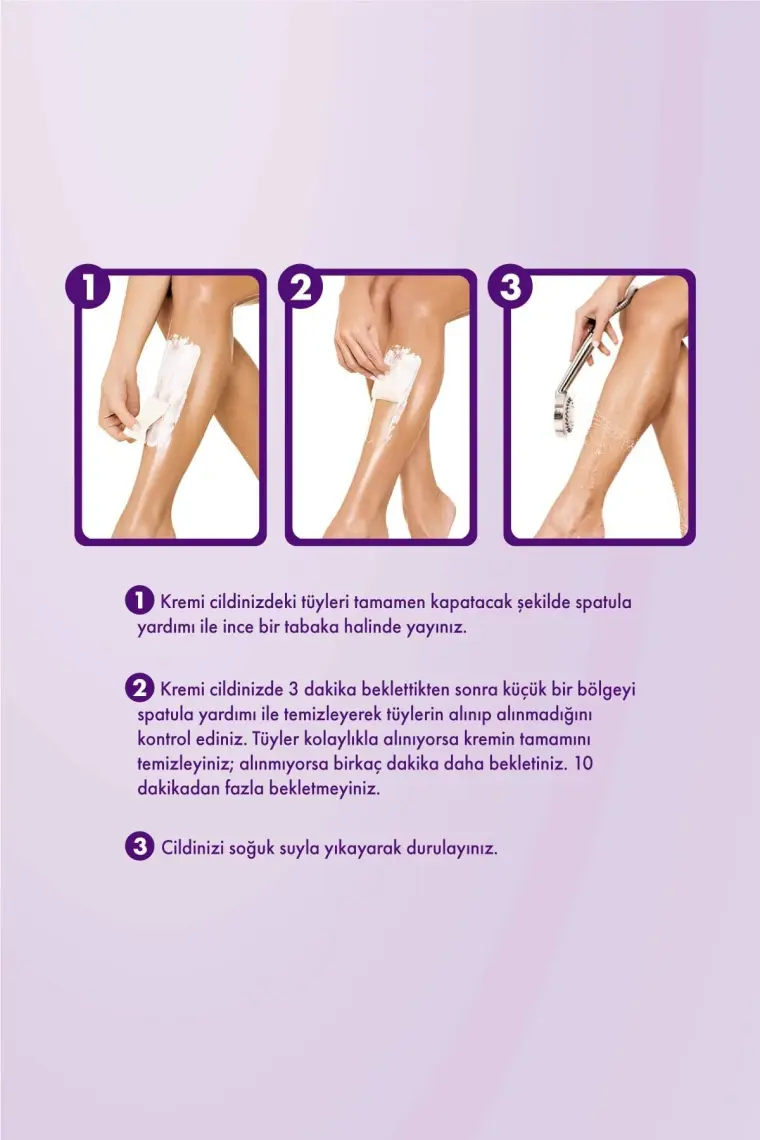 1

2

3

1 Kremi cildinizdeki tüyleri tamamen kapatacak şekilde spatula yardımı ile ince bir tabaka halinde yayınız.

2 Kremi cildinizde 3 dakika beklettikten sonra küçük bir bölgeyi spatula yardımı ile temizleyerek tüylerin alınıp alınmadığını kontrol ediniz. Tüyler kolaylıkla alınıyorsa kremin tamamını temizleyiniz; alınmıyorsa birkaç dakika daha bekletiniz. 10 dakikadan fazla bekletmeyiniz.

3 Cildinizi soğuk suyla yıkayarak durulayınız.