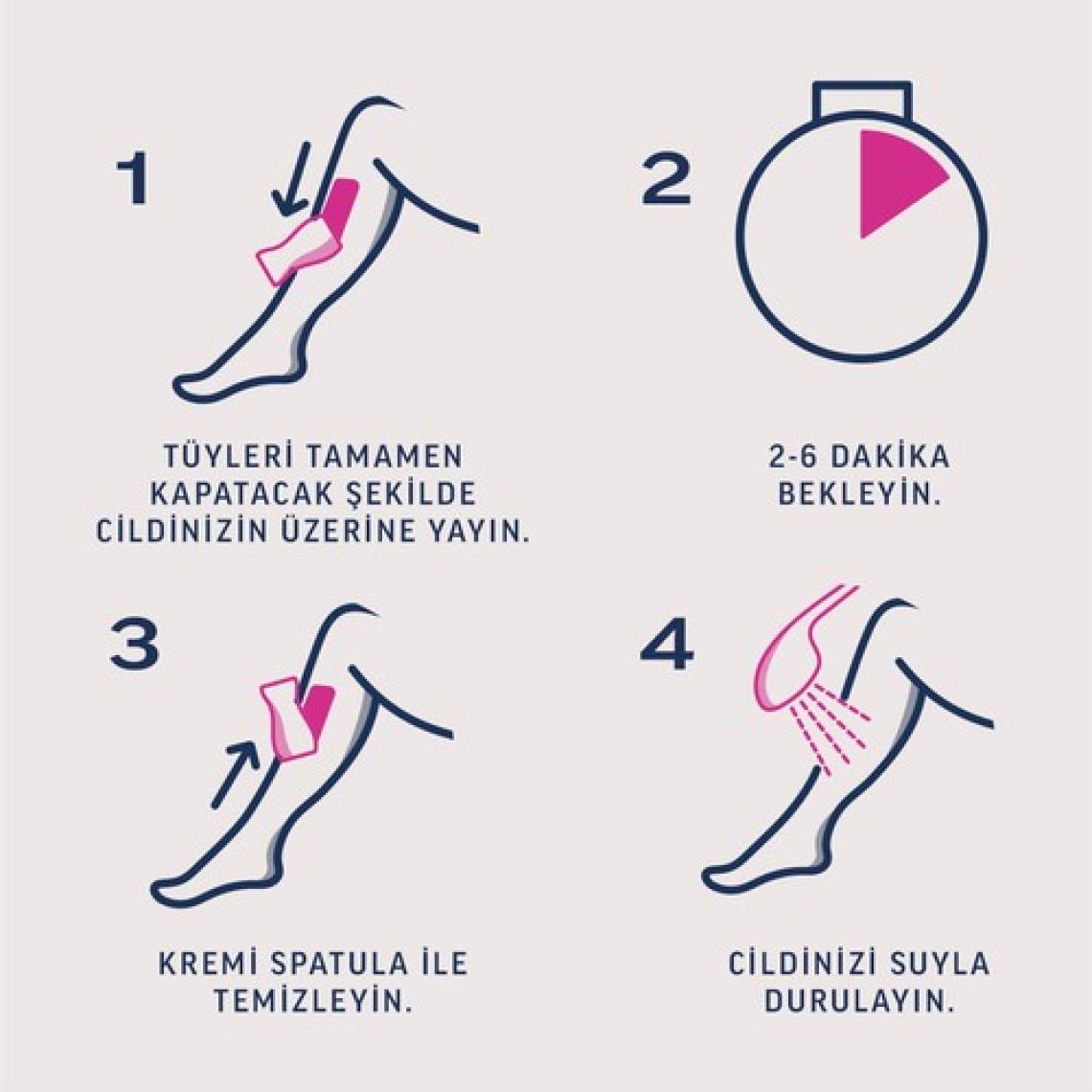 1

TÜYLERİ TAMAMEN KAPATACAK ŞEKİLDE CİLDİNİZİN ÜZERİNE YAYIN.

2

2-6 DAKİKA BEKLEYİN.

3

KREMİ SPATULA İLE TEMİZLEYİN.

4

CİLDİNİZİ SUYLA DURULAYIN.