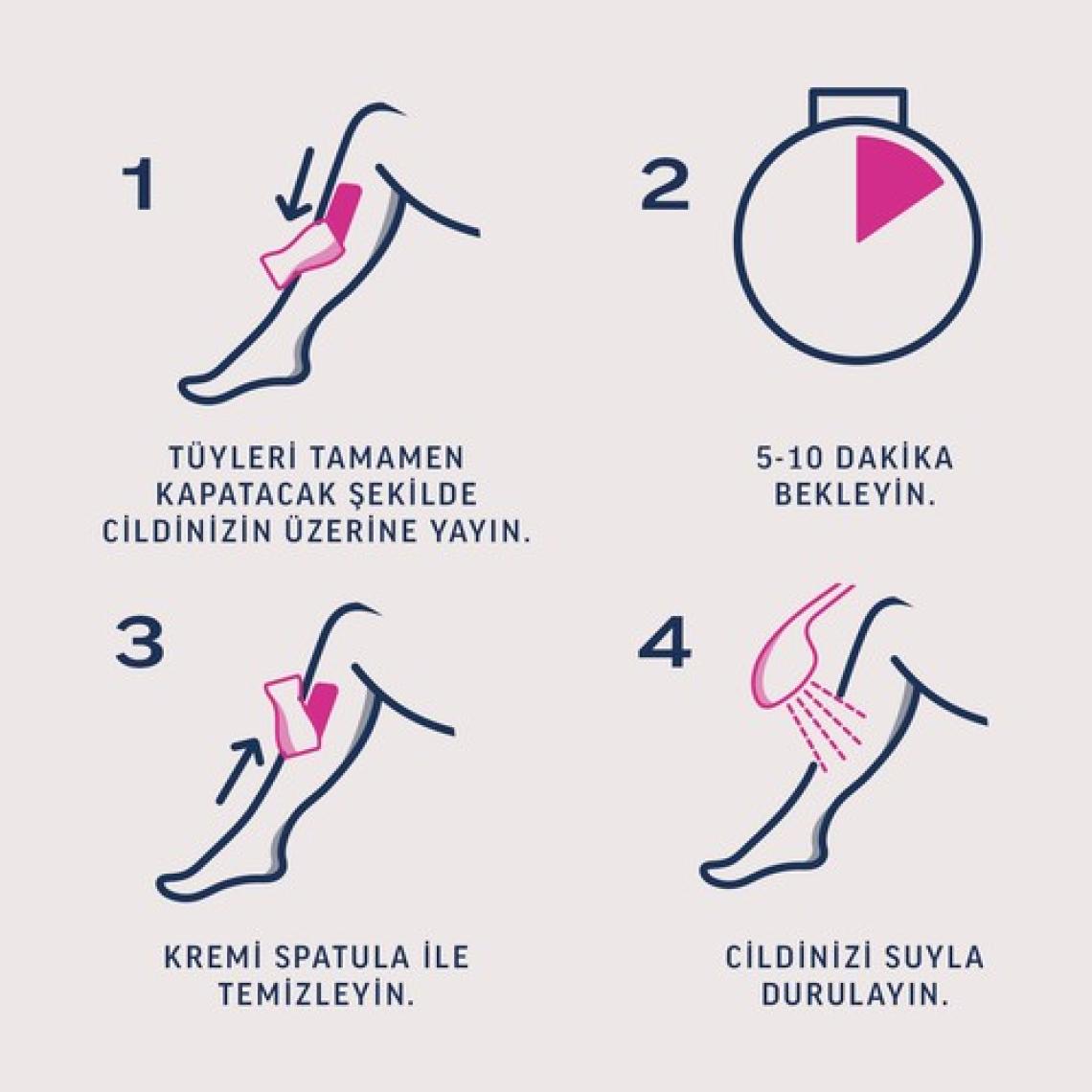 1

TÜYLERİ TAMAMEN KAPATACAK ŞEKİLDE CİLDİNİZİN ÜZERİNE YAYIN.

2

5-10 DAKİKA BEKLEYİN.

3

KREMİ SPATULA İLE TEMİZLEYİN.

4

CİLDİNİZİ SUYLA DURULAYIN.