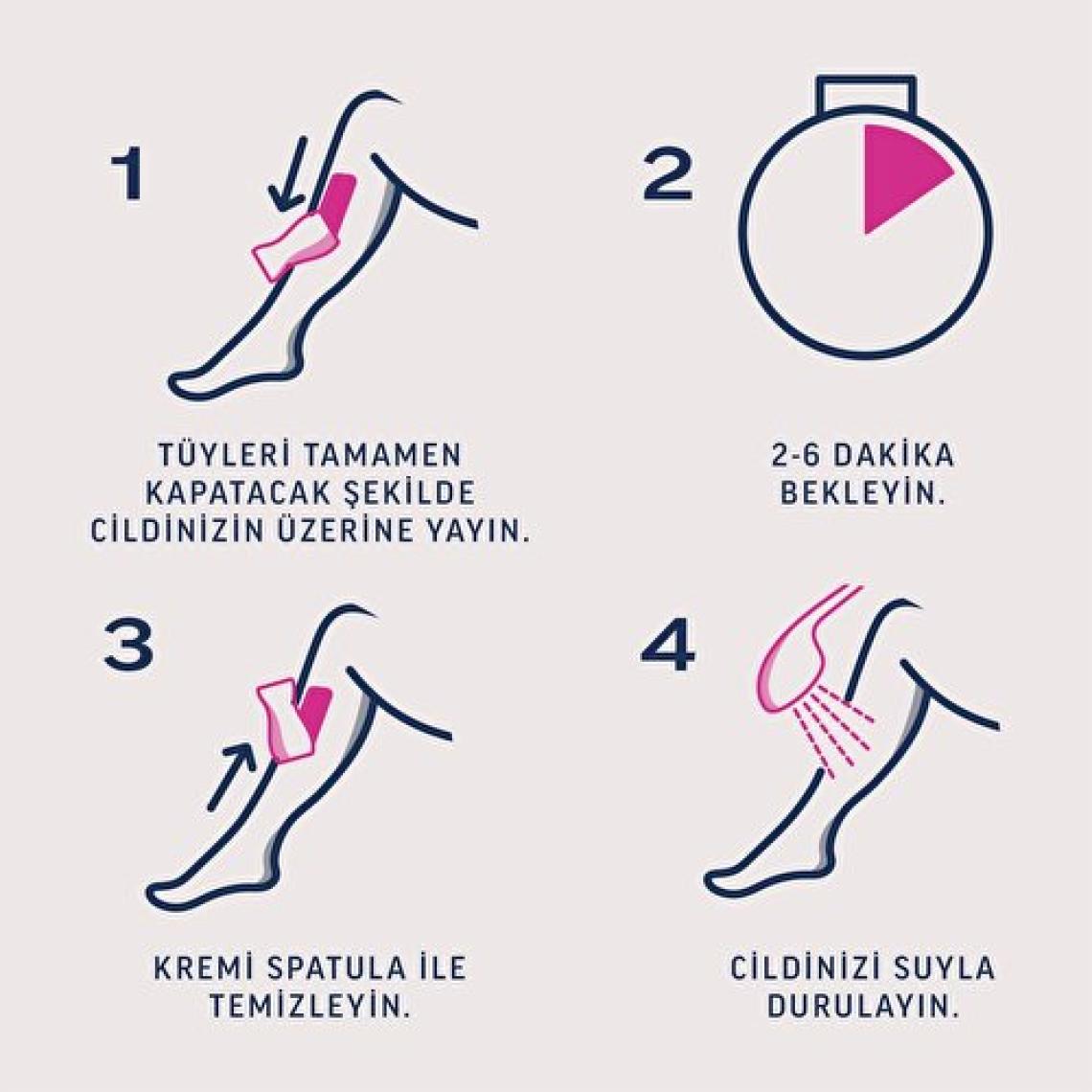 1

TÜYLERİ TAMAMEN KAPATACAK ŞEKİLDE CİLDİNİZİN ÜZERİNE YAYIN.

2

2-6 DAKİKA BEKLEYİN.

3

KREMİ SPATULA İLE TEMİZLEYİN.

4

CİLDİNİZİ SUYLA DURULAYIN.