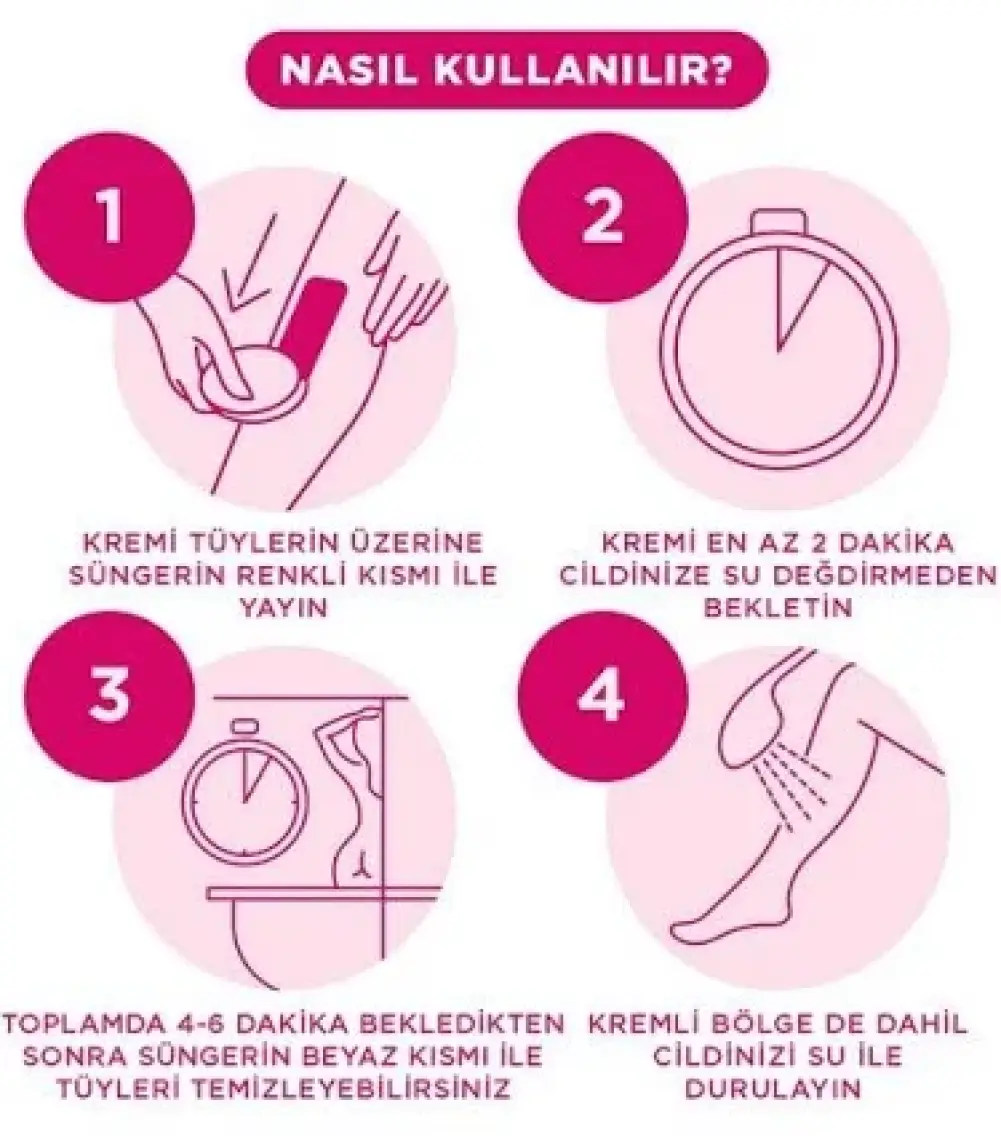 NASIL KULLANILIR?

1

KREMİ TÜYLERİN ÜZERİNE SÜNGERİN RENKLİ KISMI İLE YAYIN

2

KREMİ EN AZ 2 DAKİKA CİLDİNİZE SU DEĞDİRMEDEN BEKLETİN

3

TOPLAMDA 4-6 DAKİKA BEKLEDİKTEN SONRA SÜNGERİN BEYAZ KISMI İLE TÜYLERİ TEMİZLEYEBİLİRSİNİZ

4

KREMLİ BÖLGE DE DAHİL CİLDİNİZİ SU İLE DURULAYIN