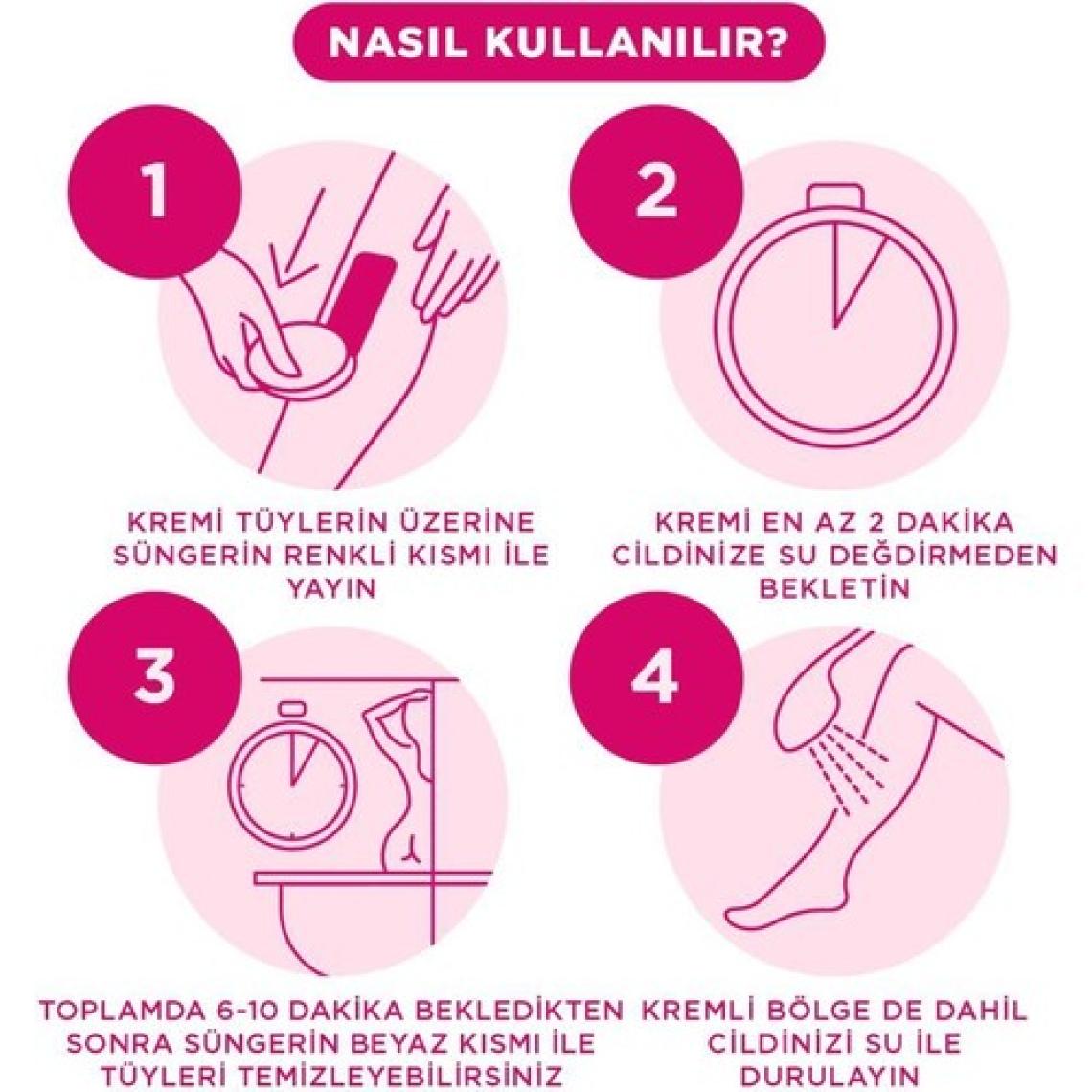 NASIL KULLANILIR?

1

KREMİ TÜYLERİN ÜZERİNE SÜNGERİN RENKLİ KISMI İLE YAYIN

2

KREMİ EN AZ 2 DAKİKA CİLDİNİZE SU DEĞDİRMEDEN BEKLETİN

3

TOPLAMDA 6-10 DAKİKA BEKLEDİKTEN SONRA SÜNGERİN BEYAZ KISMI İLE TÜYLERİ TEMİZLEYEBİLİRSİNİZ

4

KREMLİ BÖLGE DE DAHİL CİLDİNİZİ SU İLE DURULAYIN