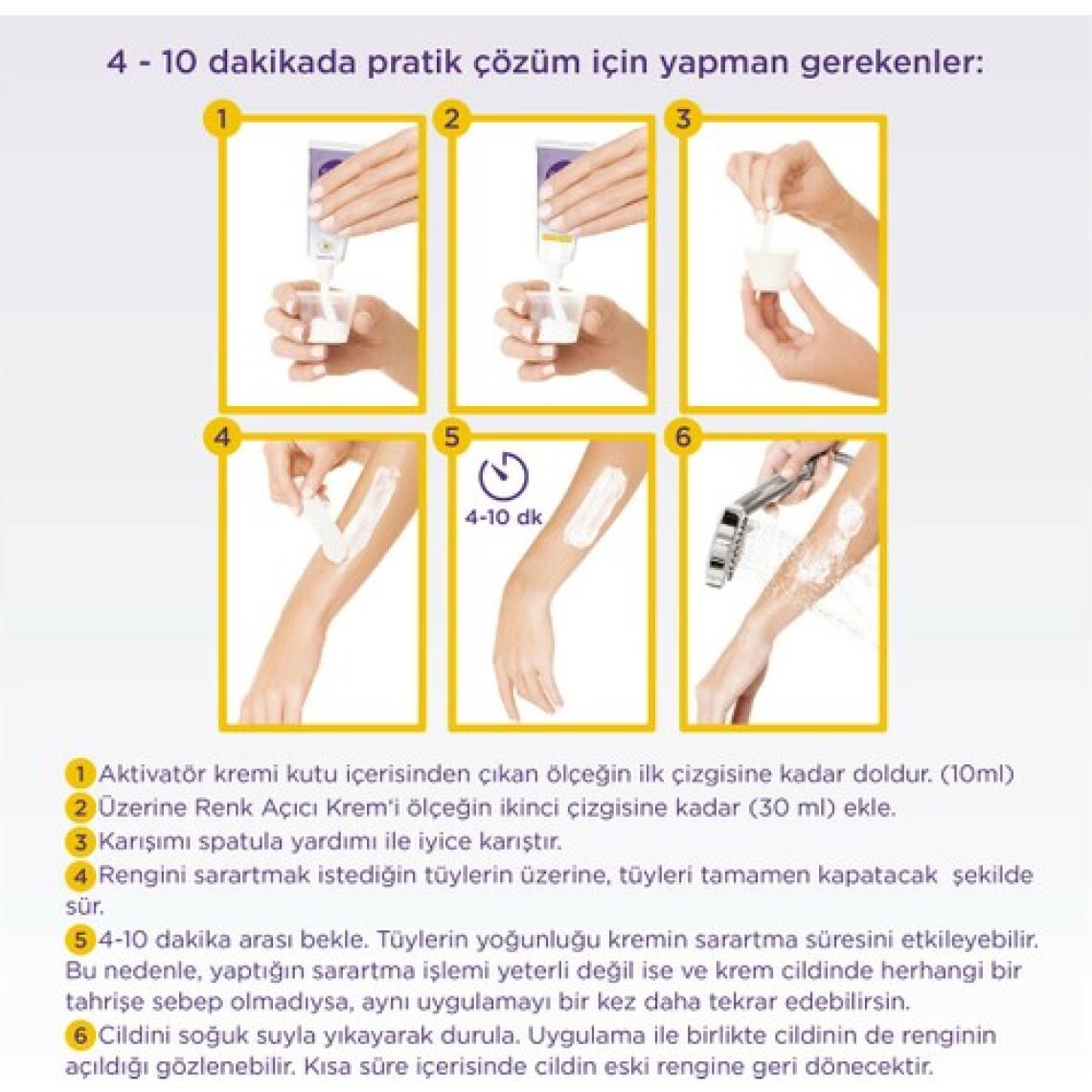 4 - 10 dakikada pratik çözüm için yapman gerekenler:

1

2

3

4

5

4-10 dk

6

1 Aktivatör kremi kutu içerisinden çıkan ölçeğin ilk çizgisine kadar doldur. (10ml)
2 Üzerine Renk Açıcı Krem'i ölçeğin ikinci çizgisine kadar (30 ml) ekle.
3 Karışımı spatula yardımı ile iyice karıştır.
4 Rengini sarartmak istediğin tüylerin üzerine, tüyleri tamamen kapatacak şekilde sür.
5 4-10 dakika arası bekle. Tüylerin yoğunluğu kremin sarartma süresini etkileyebilir. Bu nedenle, yaptığın sarartma işlemi yeterli değil ise ve krem cildinde herhangi bir tahrişe sebep olmadıysa, aynı uygulamayı bir kez daha tekrar edebilirsin.
6 Cildini soğuk suyla yıkayarak durula. Uygulama ile birlikte cildinin de renginin açıldığı gözlenebilir. Kısa süre içerisinde cildin eski rengine geri dönecektir.