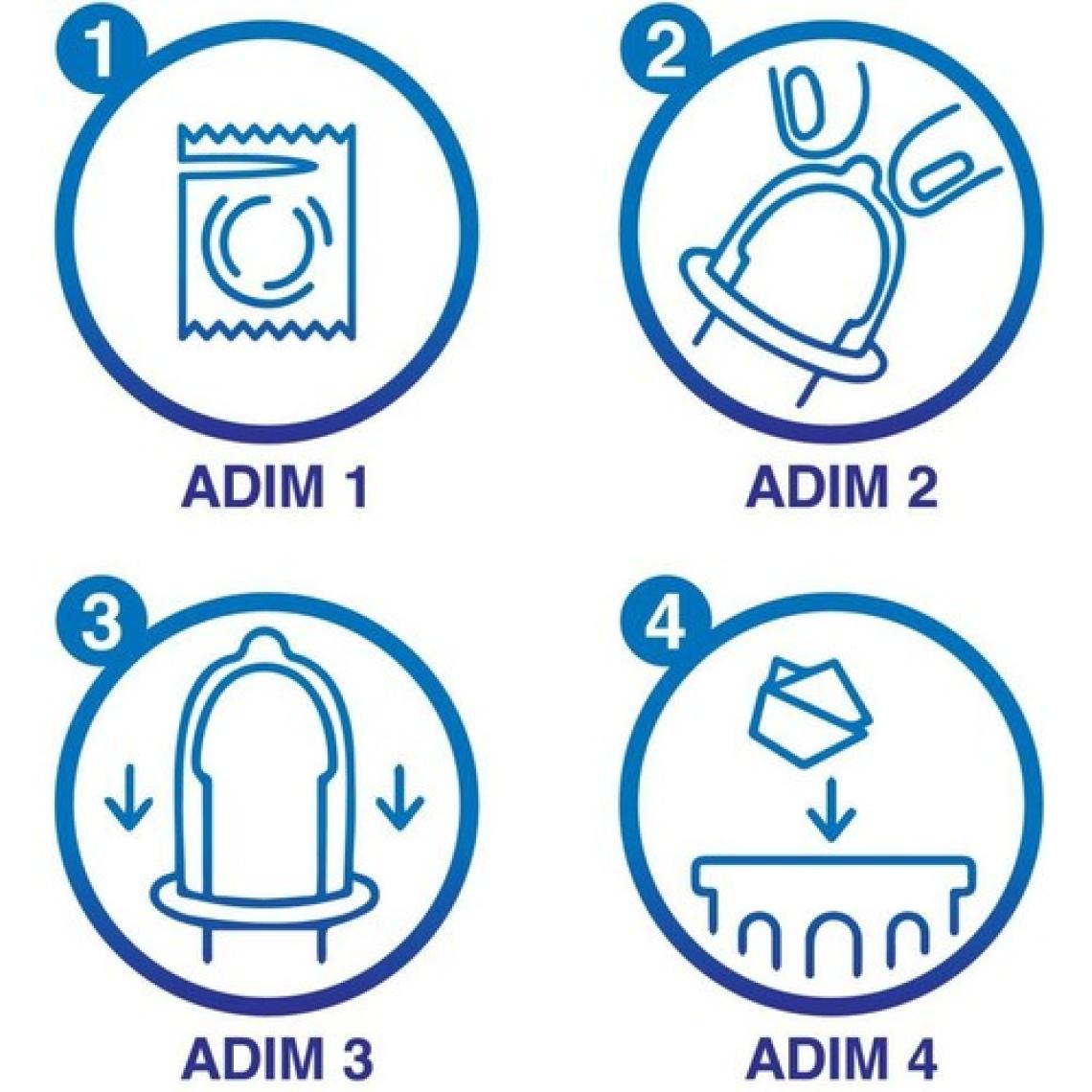 1

ADIM 1

2

ADIM 2

3

ADIM 3

4

ADIM 4