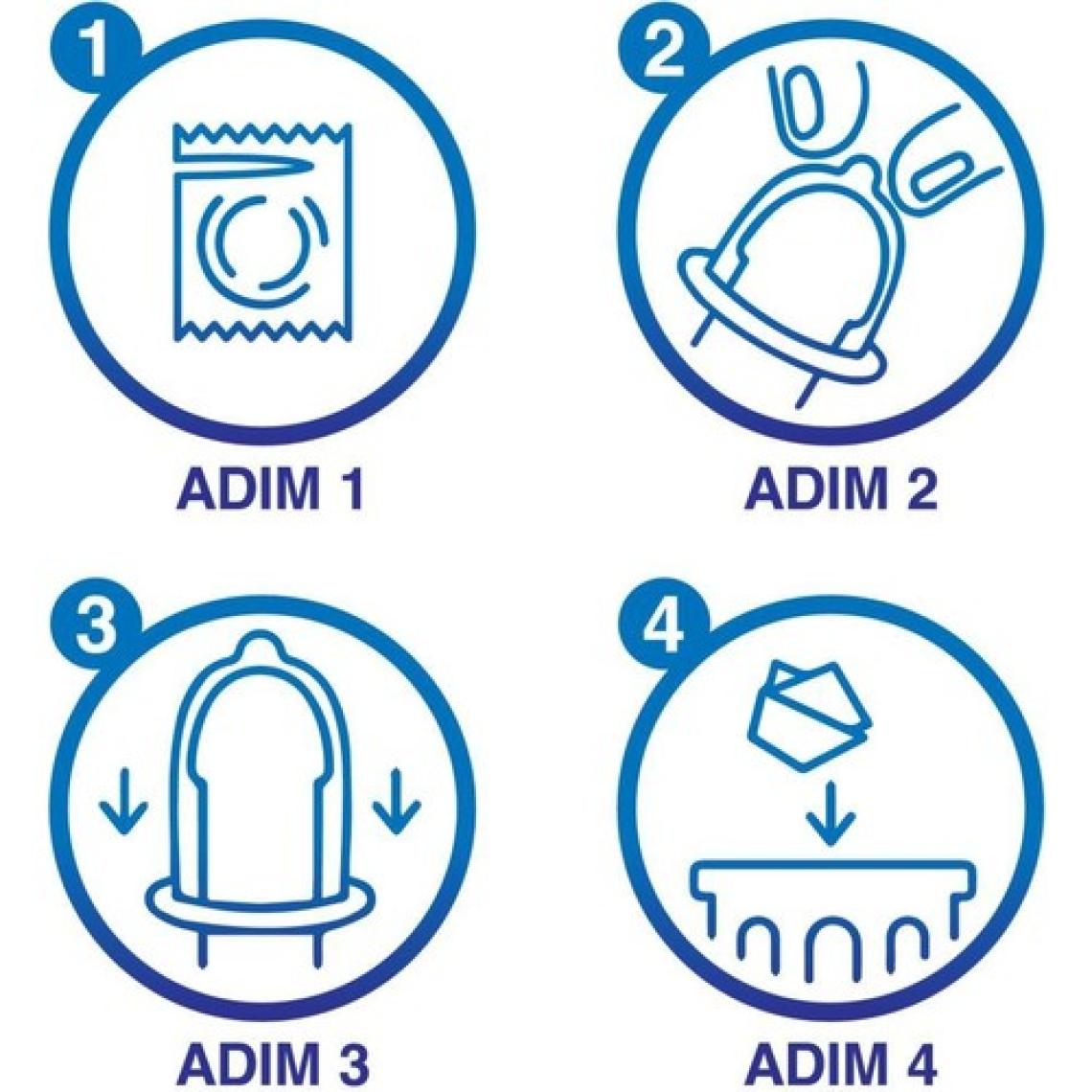 1

ADIM 1

2

ADIM 2

3

ADIM 3

4

ADIM 4