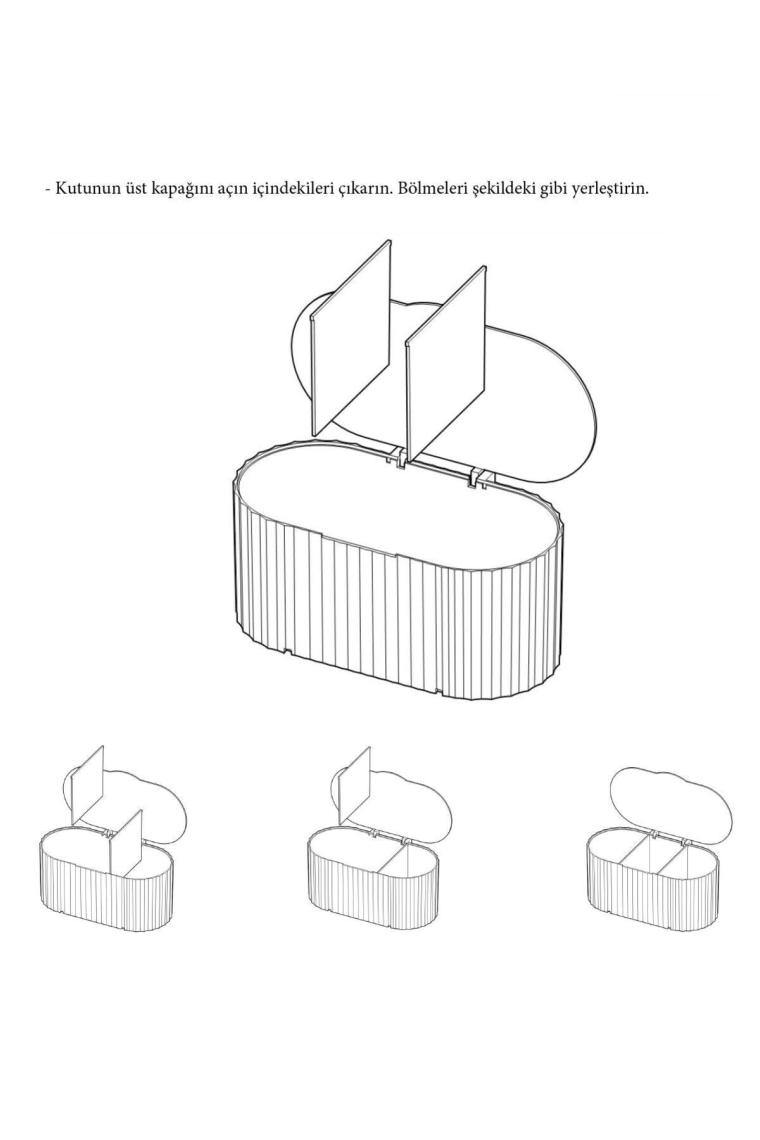 - Kutunun üst kapağını açın içindekileri çıkarın. Bölmeleri şekildeki gibi yerleştirin.